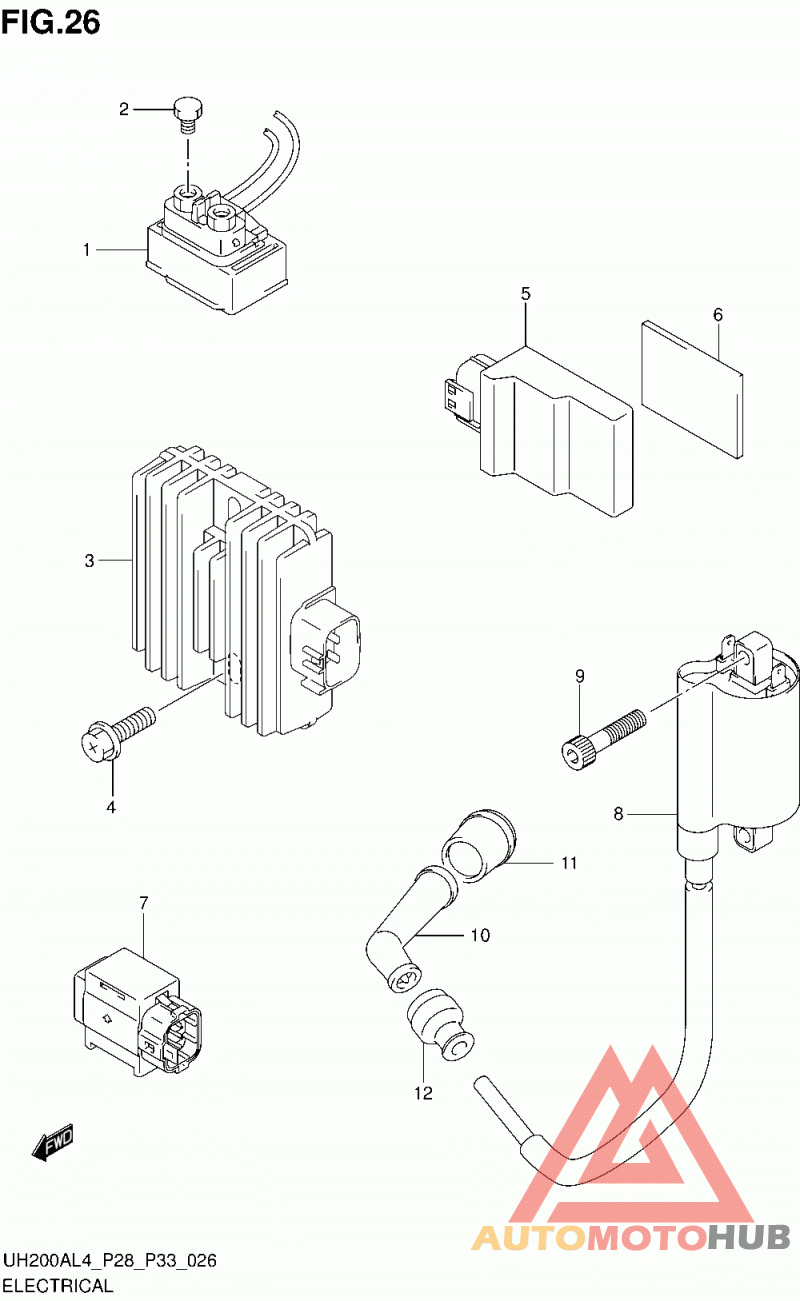 FIG.26

2
1
5
6
3
9
4
8
11
7
10
12
FWD

AUTOMOTOHUB

UH200AL4_P28_P33_026
ELECTRICAL