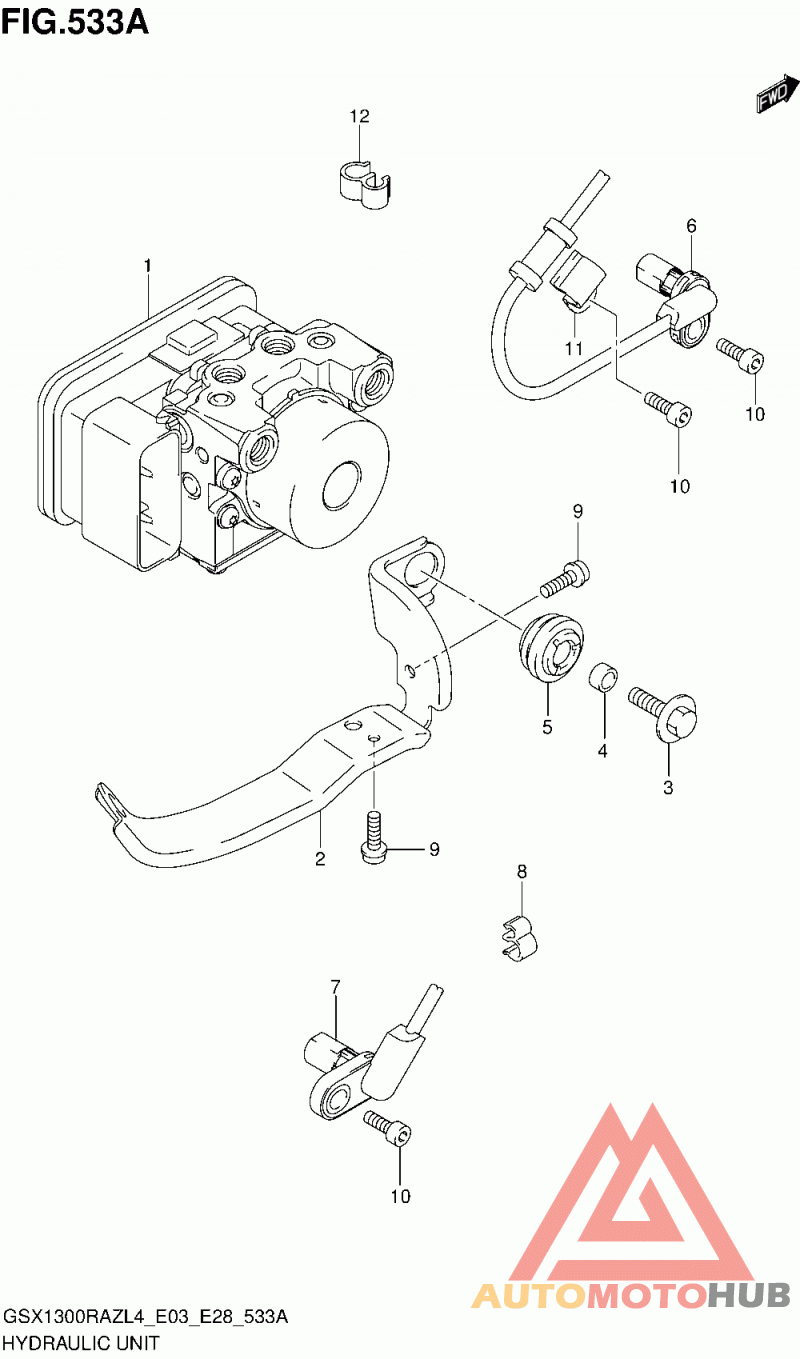 FIG.533A

FWD

12

1

6

11

10

10

9

5

4

3

2

9

8

7

10

AUTOMOTOHUB

GSX1300RAZL4_E03_E28_533A
HYDRAULIC UNIT