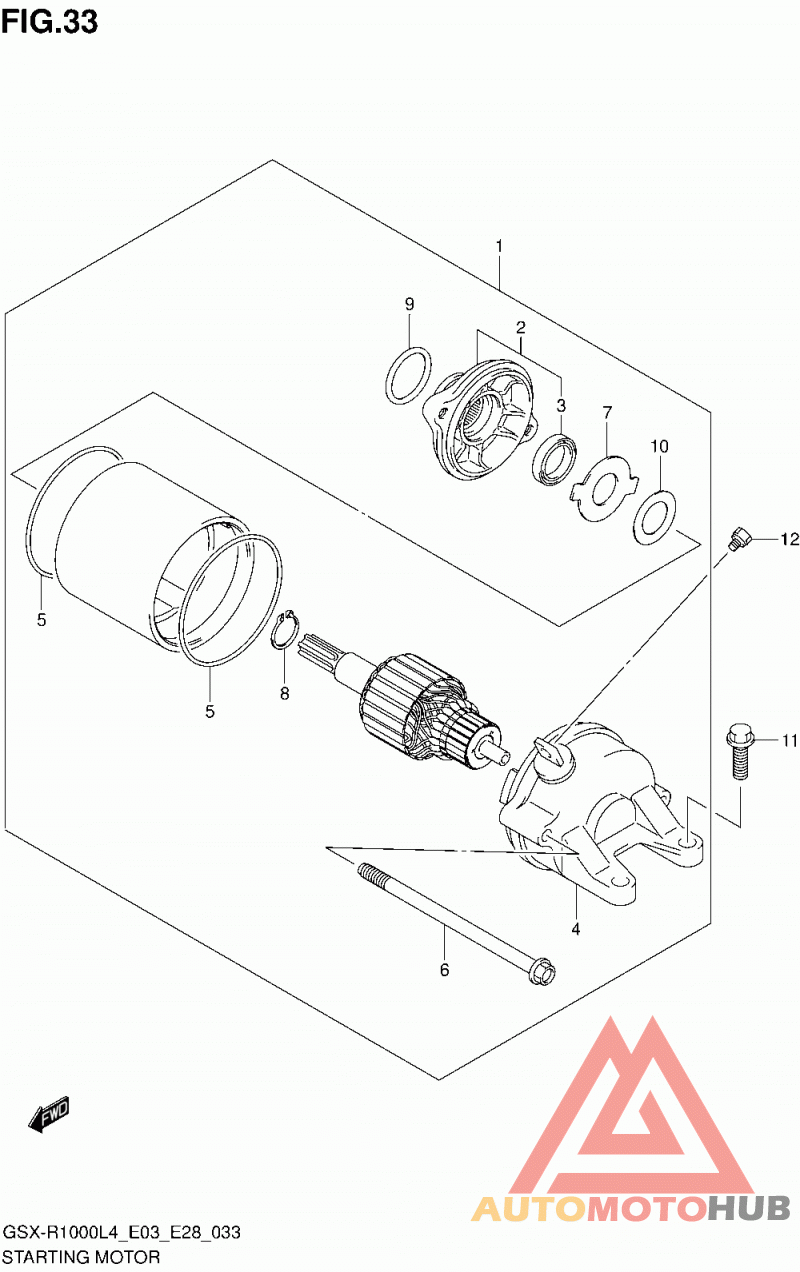 FIG.33

1
9
2
3
7
10
12
5
5
8
11
4
6

FWD

AUTOMOTOHUB

GSX-R1000L4_E03_E28_033
STARTING MOTOR