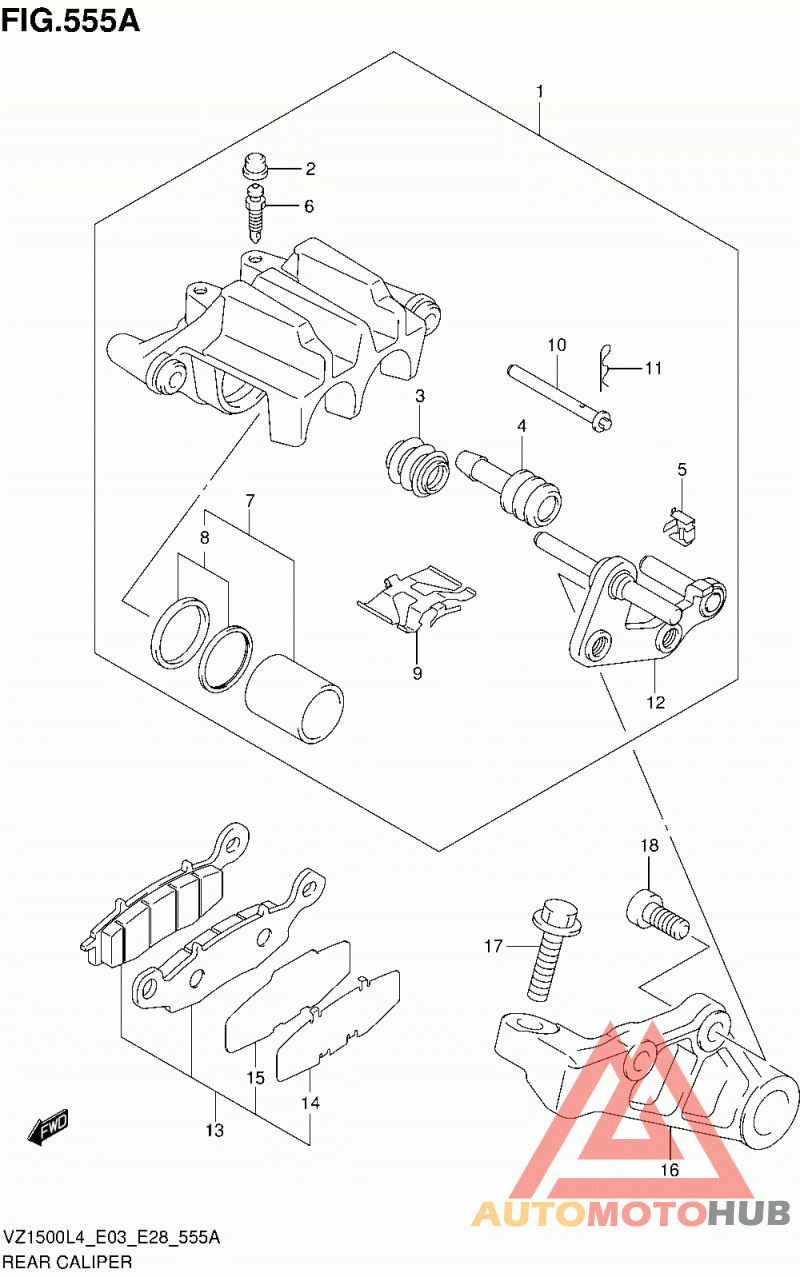 FIG.555A

1
2
6
10
11
3
4
5
7
8
9
12
18
17
15
14
13
16
FWD

AUTOMOTOHUB

VZ1500L4_E03_E28_555A
REAR CALIPER