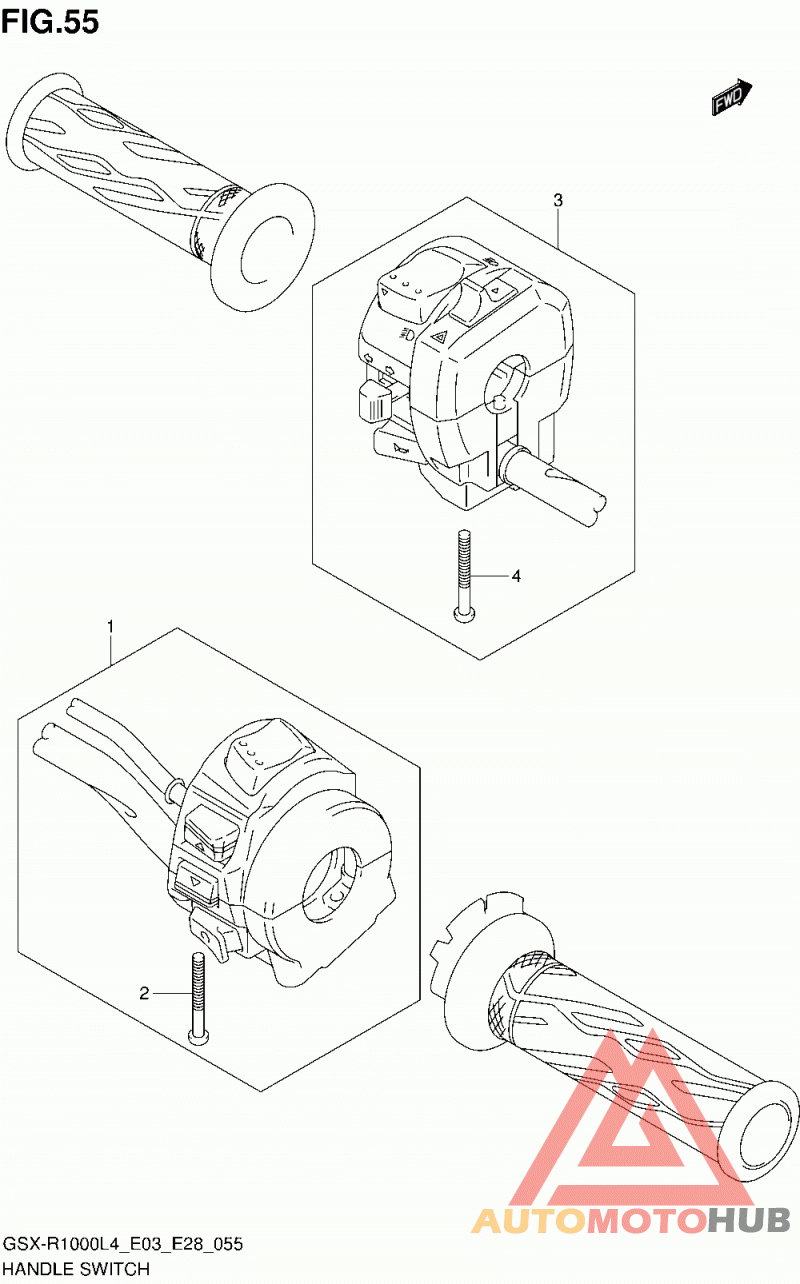 FIG.55

FWD

3

4

1

2

AUTOMOTOHUB

GSX-R1000L4_E03_E28_055
HANDLE SWITCH