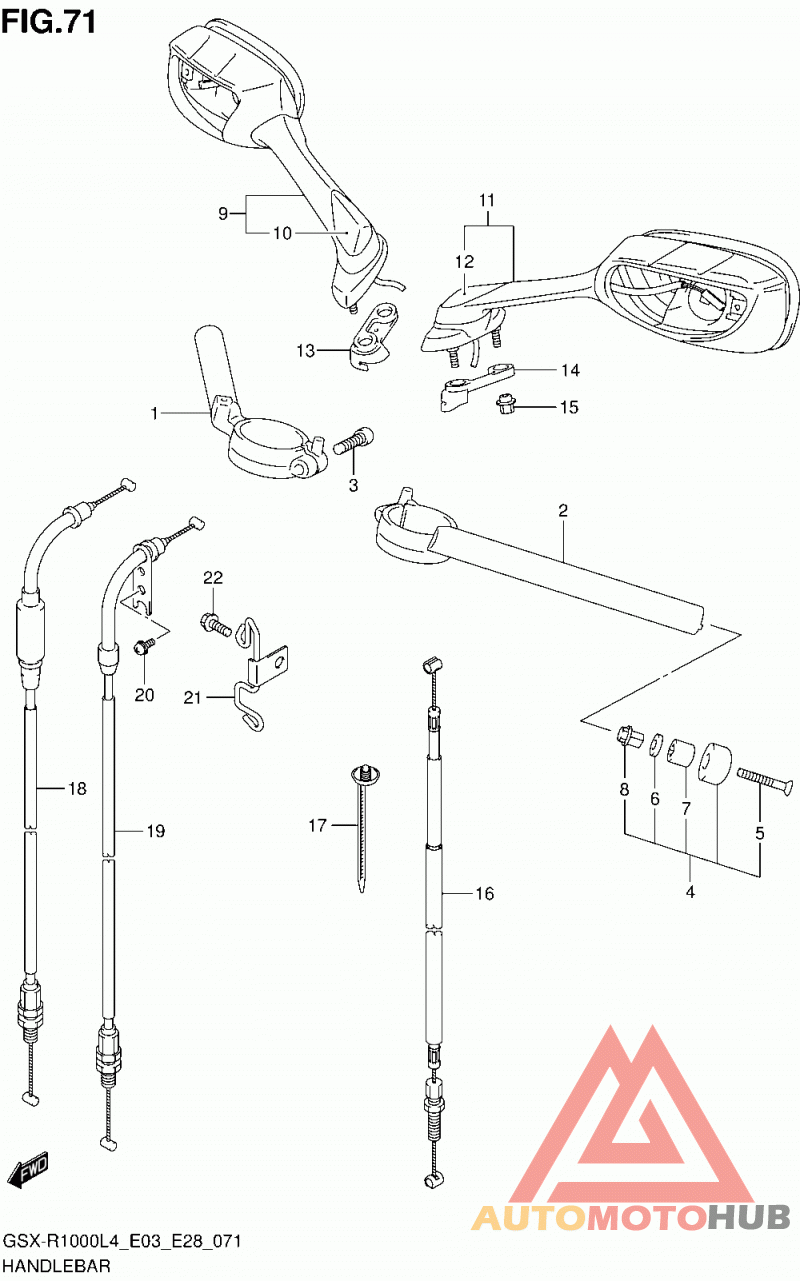 FIG.71

9
10
11
12
13
14
15
1
3
2
22
20
21
18
19
17
16
8
6
7
5
4
FWD

AUTOMOTOHUB

GSX-R1000L4_E03_E28_071
HANDLEBAR