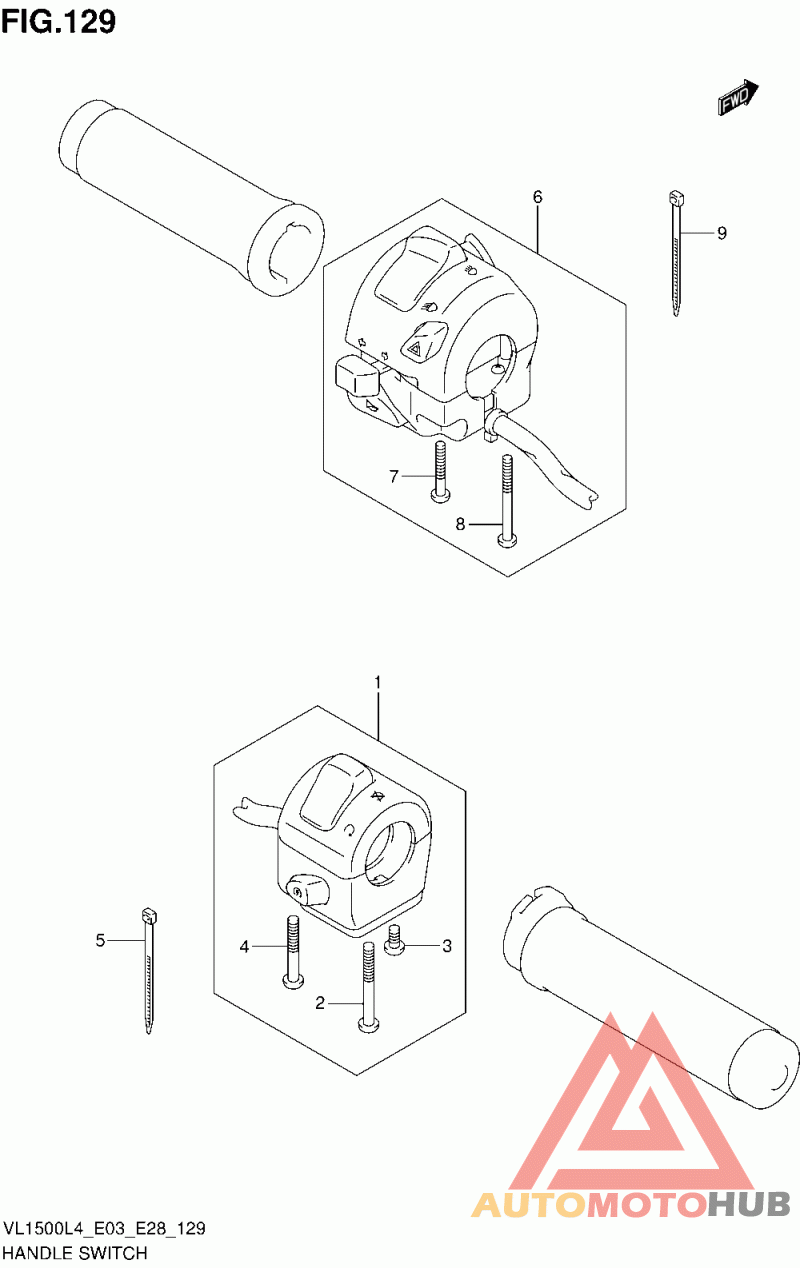 FIG.129

FWD

6

9

7

8

1

5

4

3

2

AUTOMOTOHUB

VL1500L4_E03_E28_129
HANDLE SWITCH