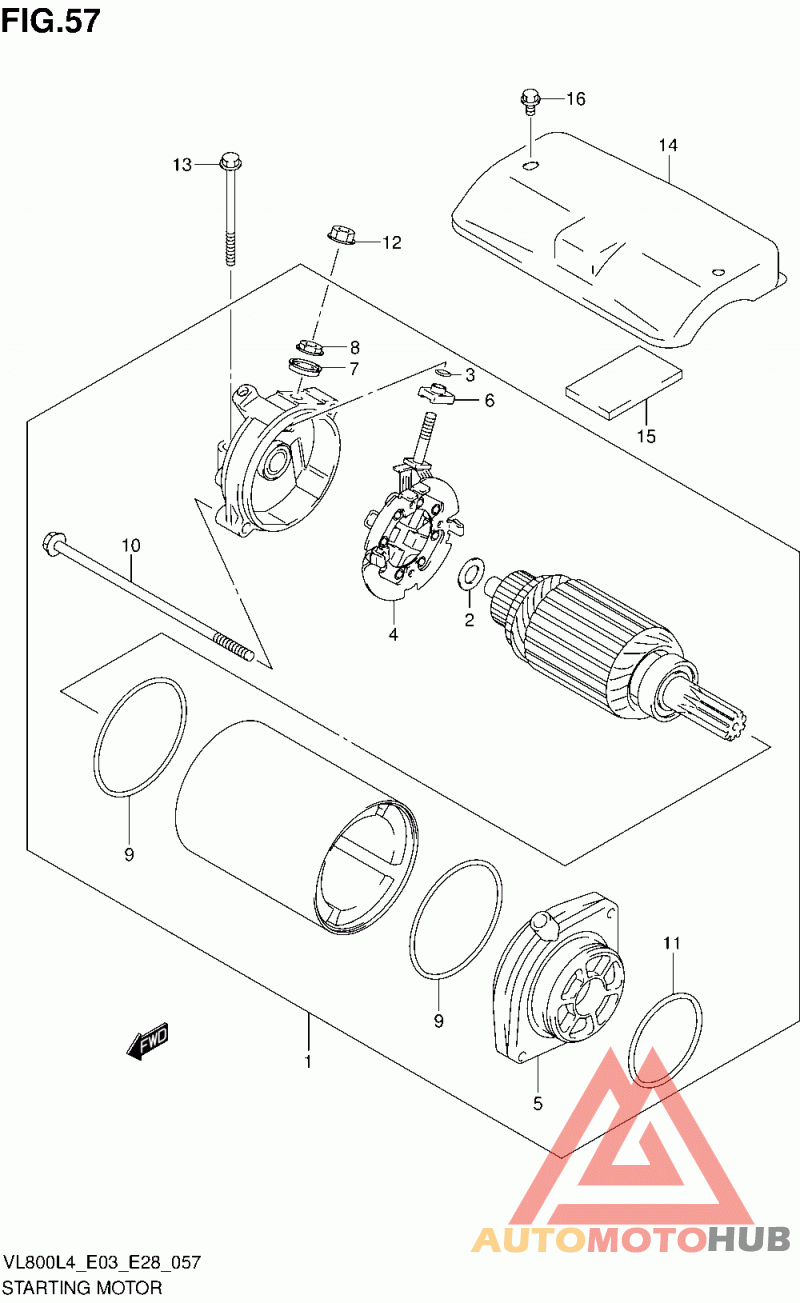 FIG.57

16
14
13
12
8
7
3
6
15
10
4
2
9
9
11
FWD
1
5

AUTOMOTOHUB

VL800L4_E03_E28_057
STARTING MOTOR