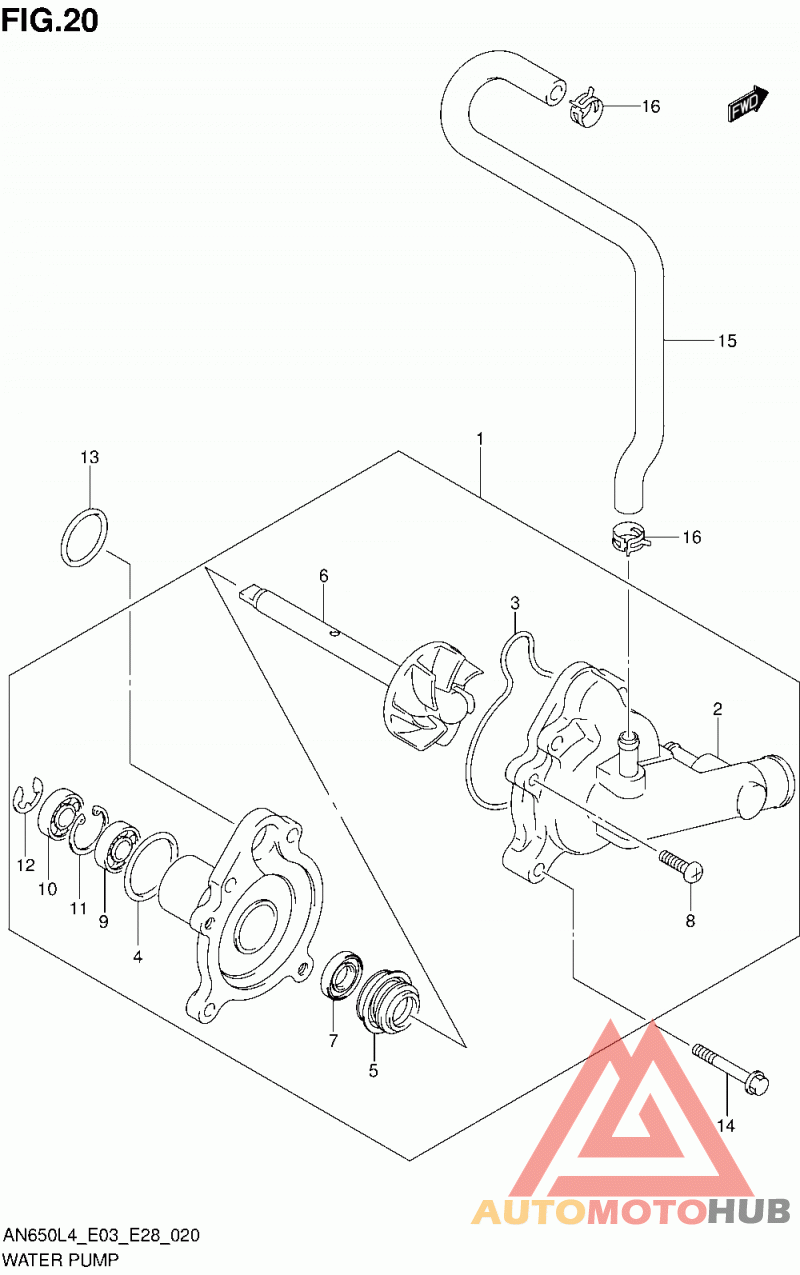 FIG.20

16

FWD

15

1

13

16

6

3

2

12

10

11

9

4

8

7

5

14

AUTOMOTOHUB

AN650L4_E03_E28_020
WATER PUMP