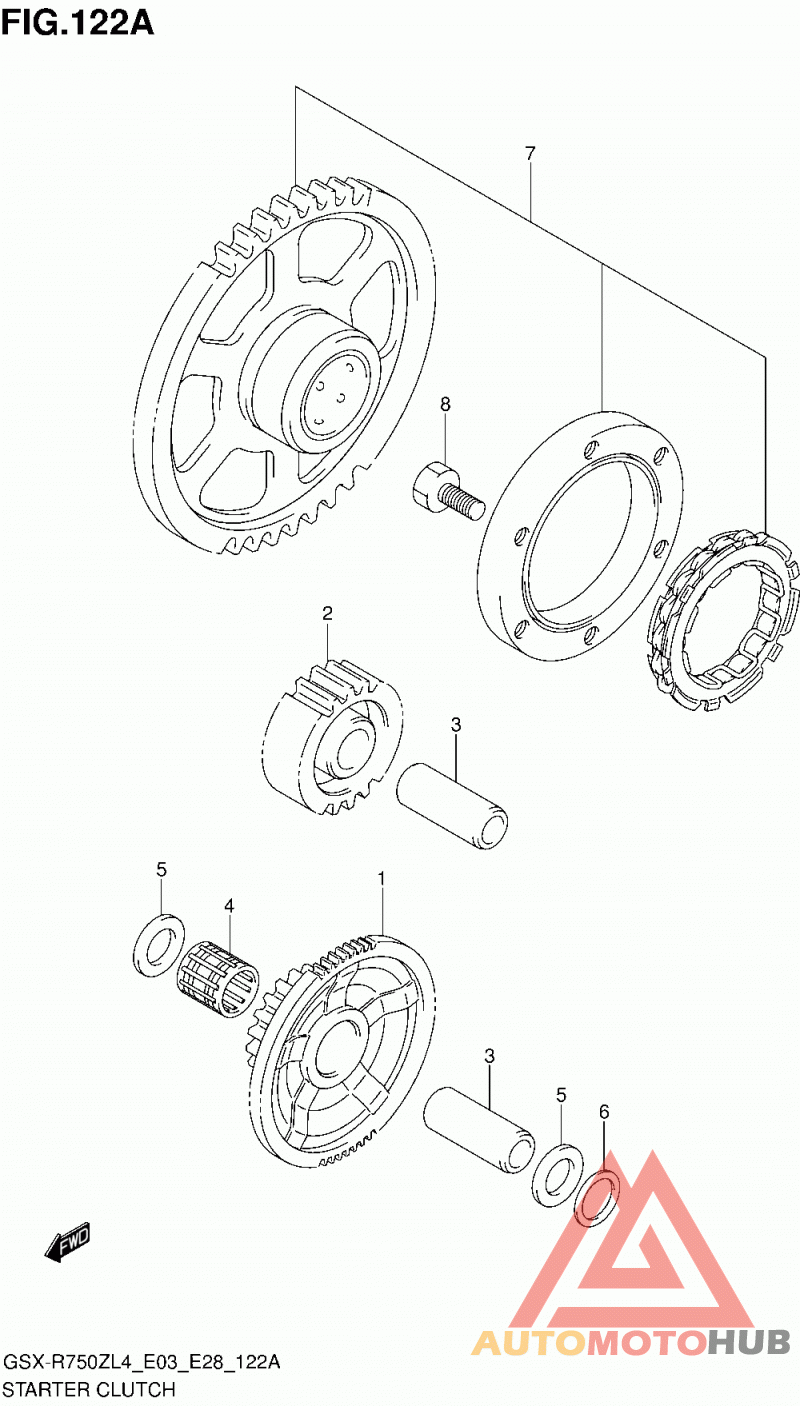 FIG.122A

7

8

2

3

5

4

1

3

5

6

FWD

AUTOMOTOHUB

GSX-R750ZL4_E03_E28_122A
STARTER CLUTCH