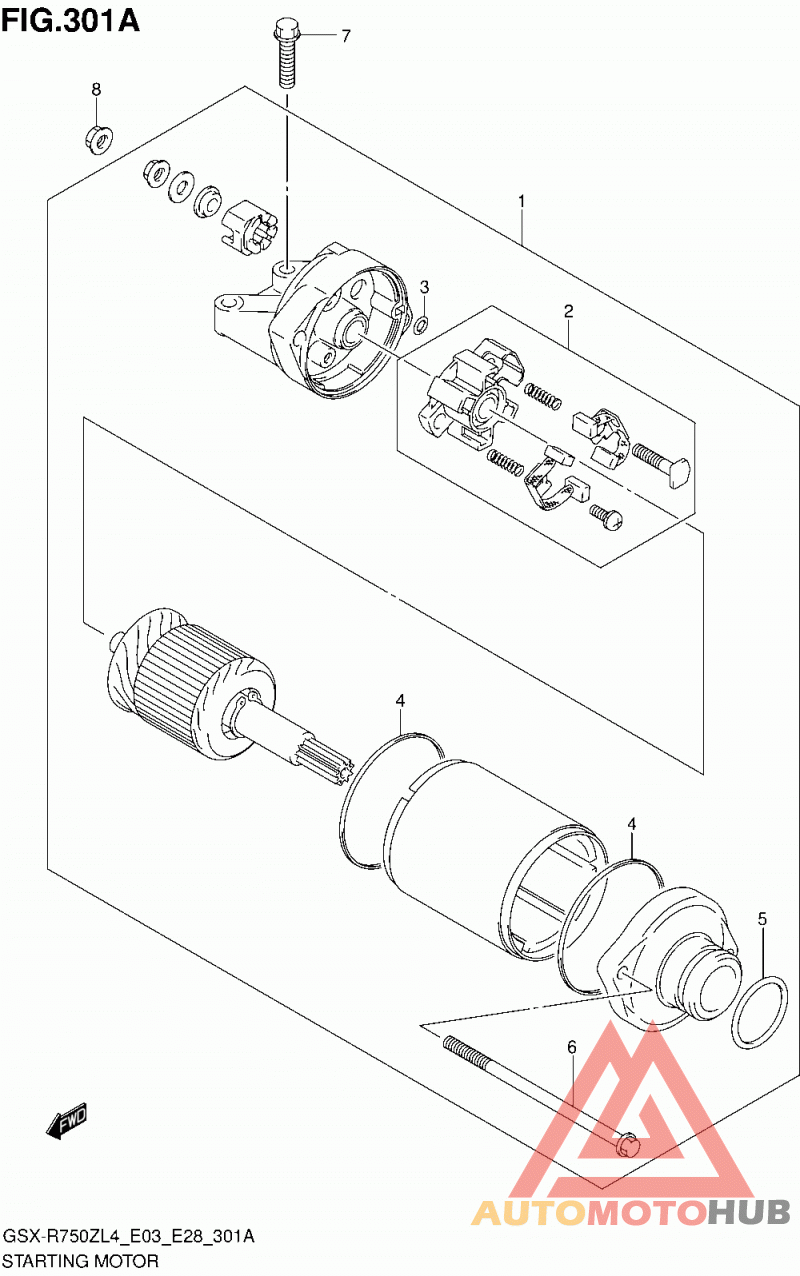 FIG.301A

7

8

1

3

2

4

4

5

6

FWD

AUTOMOTOHUB

GSX-R750ZL4_E03_E28_301A
STARTING MOTOR