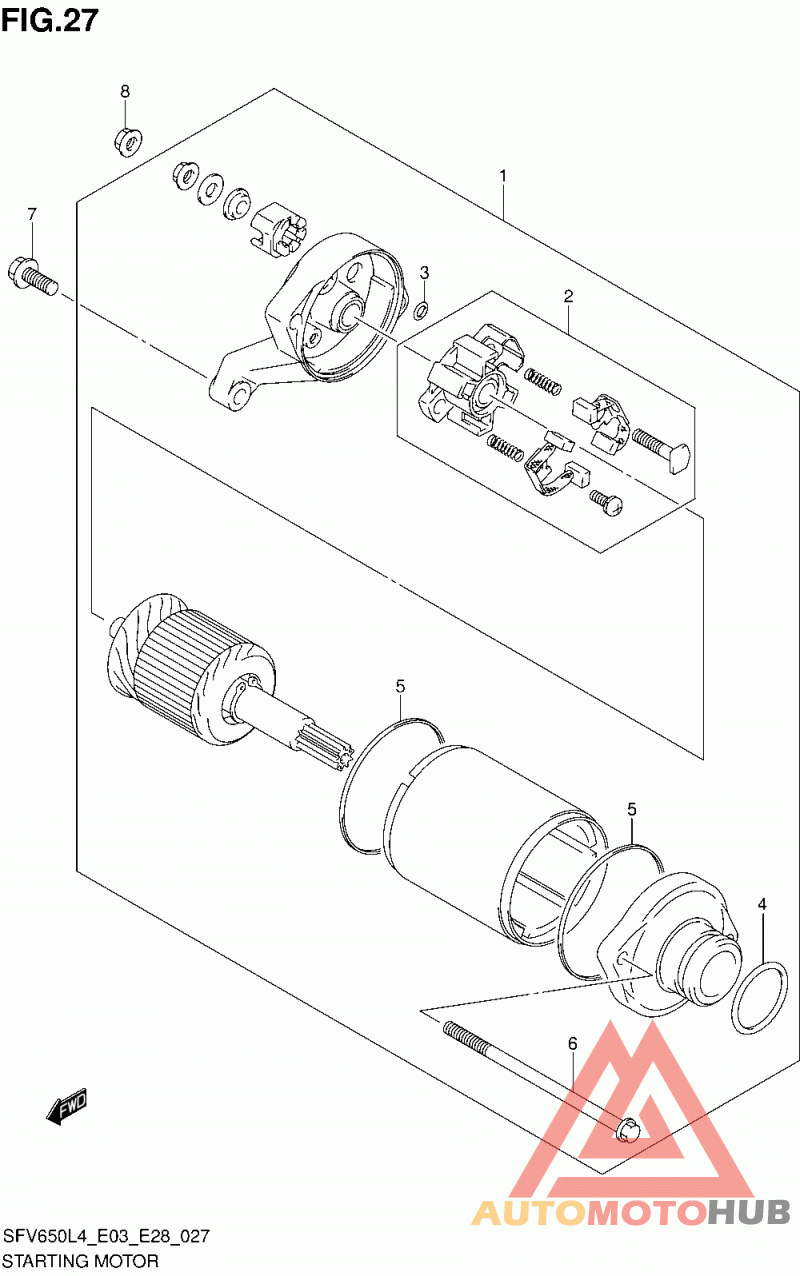 FIG.27

8

1

7

3

2

5

5

4

6

FWD

AUTOMOTOHUB

SFV650L4_E03_E28_027
STARTING MOTOR