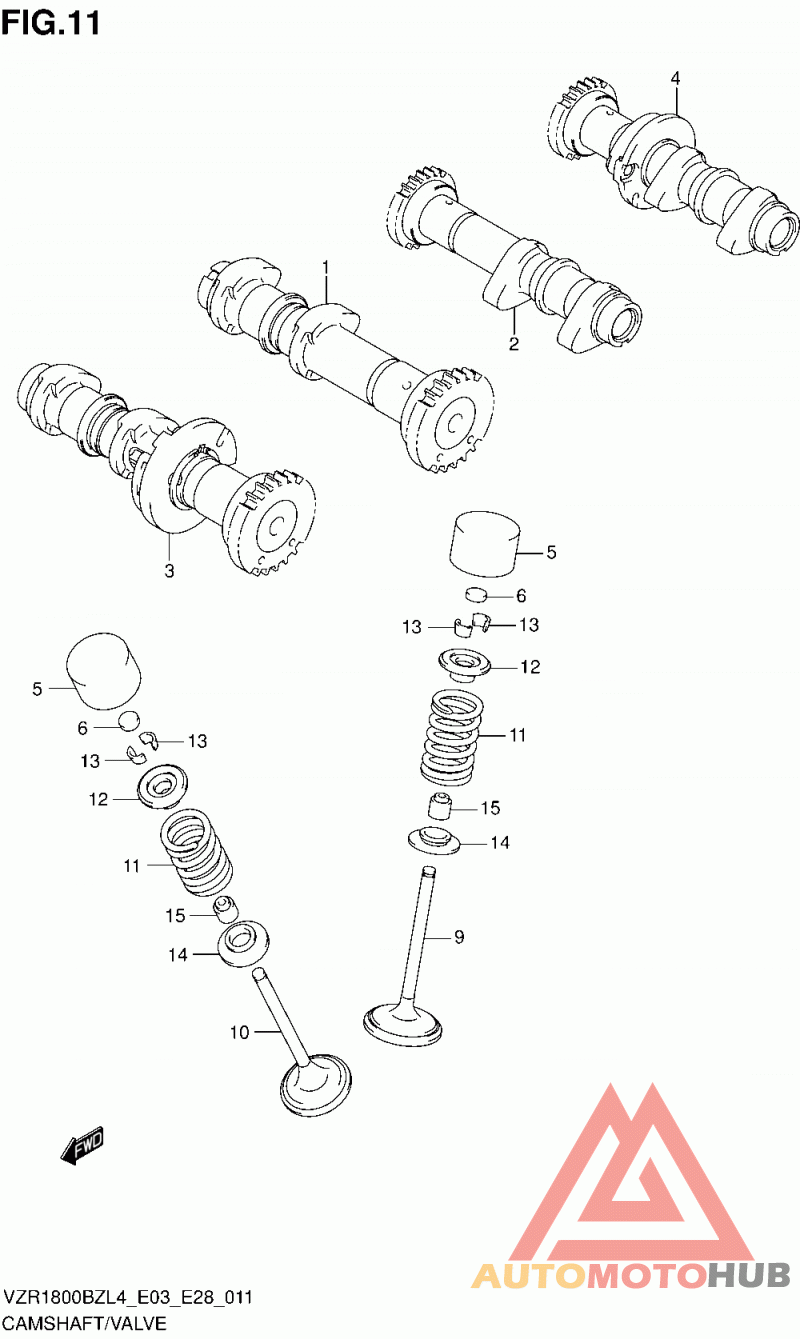 FIG.11

4

1

2

3

5

6

13

13

12

11

15

14

9

5

6

13

13

12

11

15

14

10

FWD

AUTOMOTOHUB

VZR1800BZL4_E03_E28_011
CAMSHAFT/VALVE