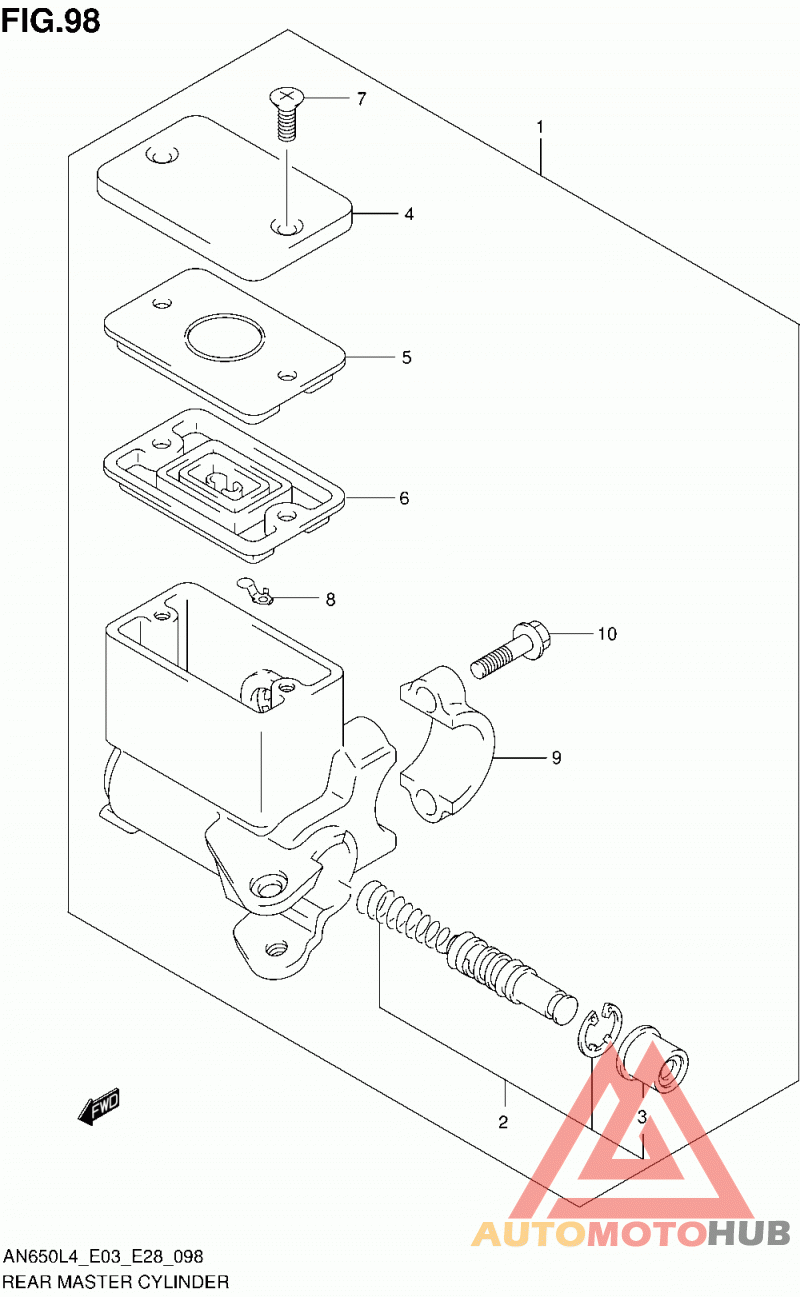 FIG.98

7
1
4
5
6
8
10
9
2
3

FWD

AUTOMOTOHUB

AN650L4_E03_E28_098
REAR MASTER CYLINDER