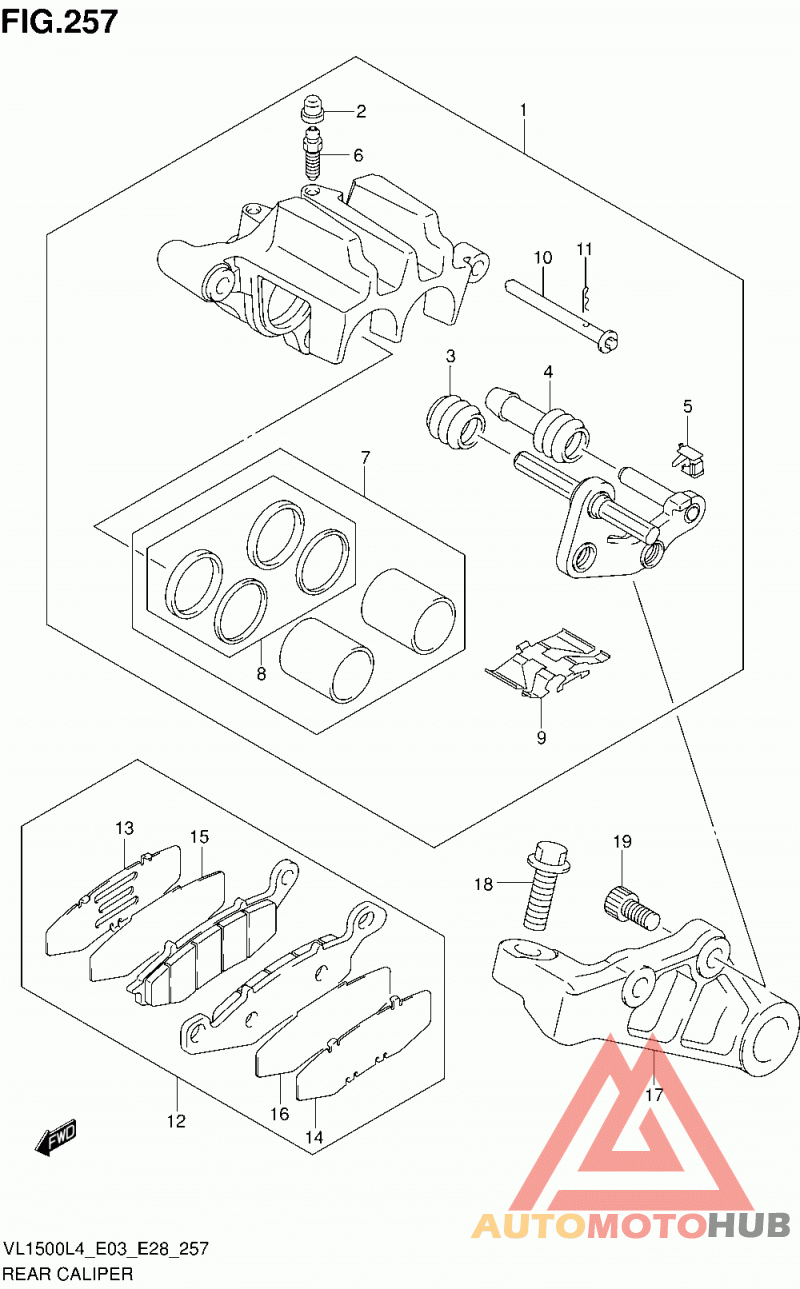 FIG.257

1
2
6
10
11
3
4
5
7
8
9
13
15
18
19
12
16
14
17
FWD

AUTOMOTOHUB

VL1500L4_E03_E28_257
REAR CALIPER