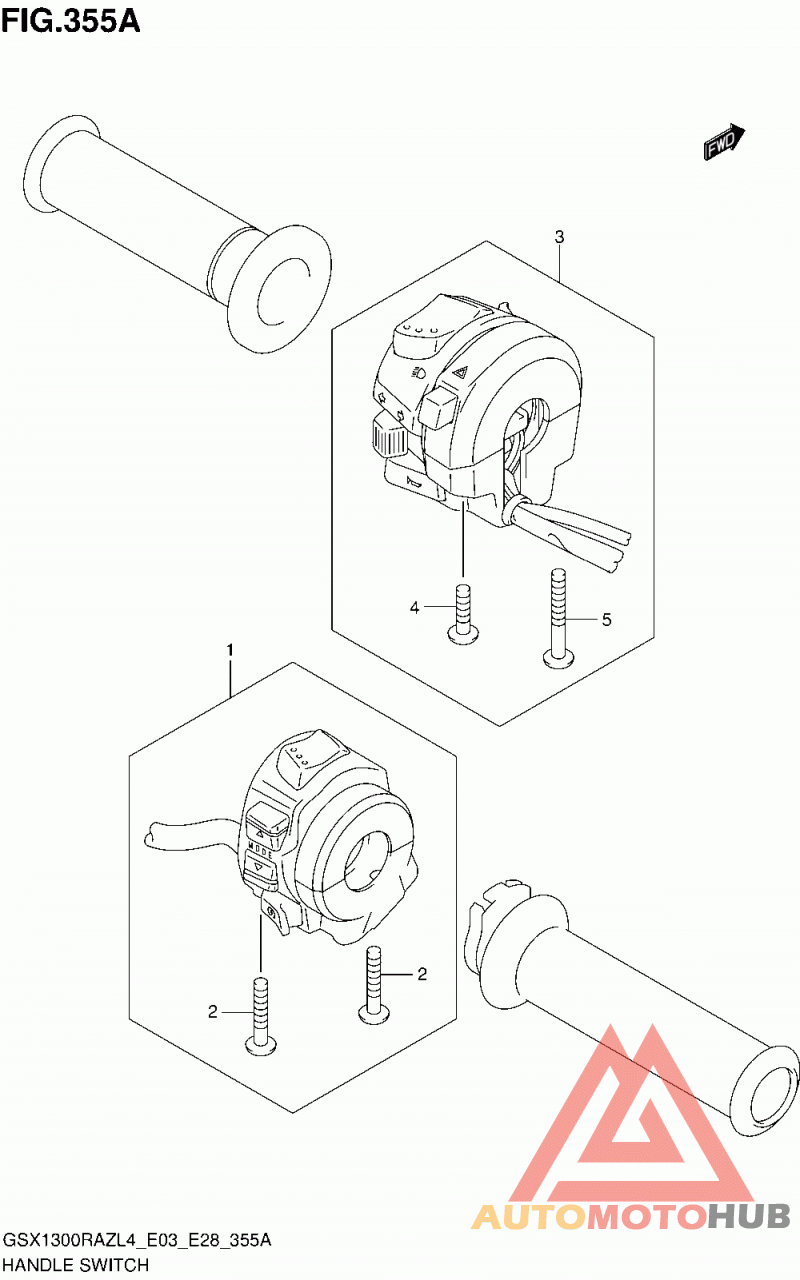 FIG.355A

FWD

3

4

5

1

MODE

2

2

AUTOMOTOHUB

GSX1300RAZL4_E03_E28_355A
HANDLE SWITCH