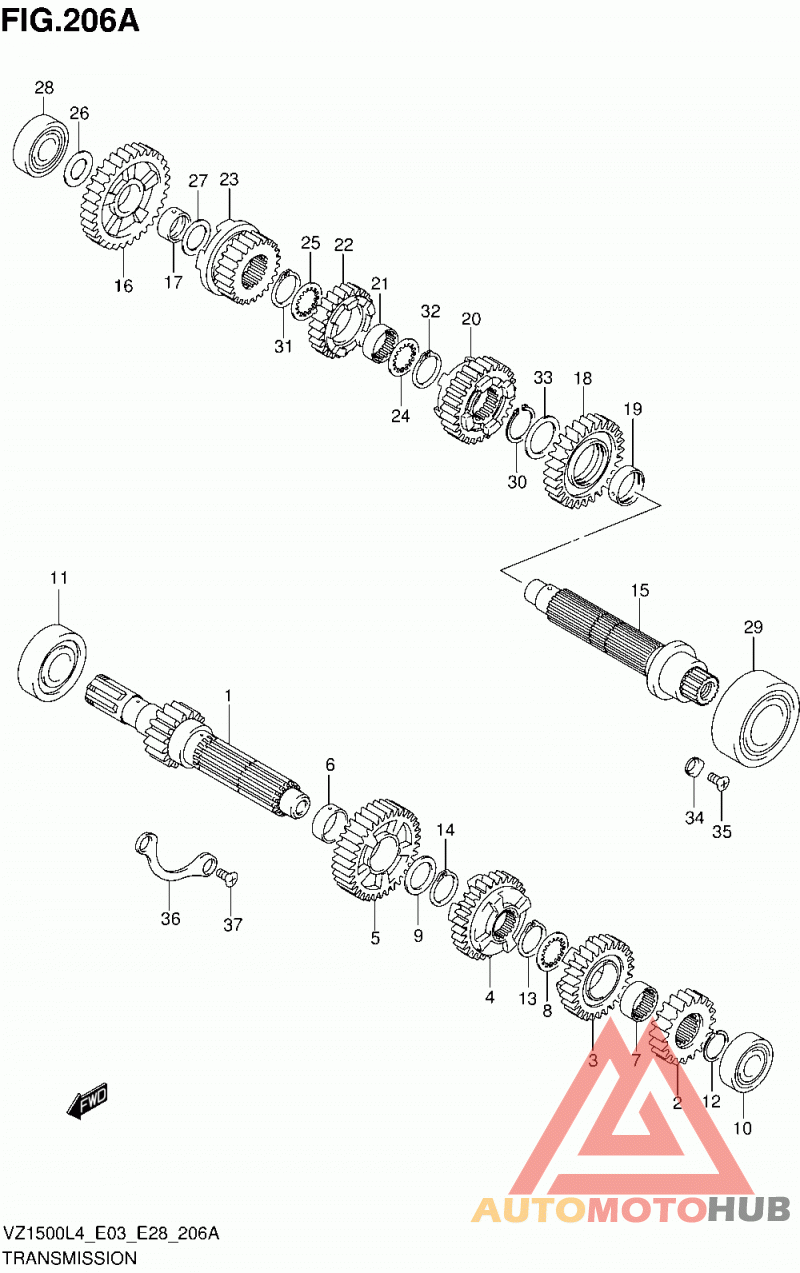 FIG.206A

28
26
27
23
16
17
25
22
31
21
32
20
24
33
18
19
30
11
15
29
1
6
34
35
14
36
37
5
9
4
13
8
3
7
2
12
10
FWD

AUTOMOTOHUB

VZ1500L4_E03_E28_206A
TRANSMISSION