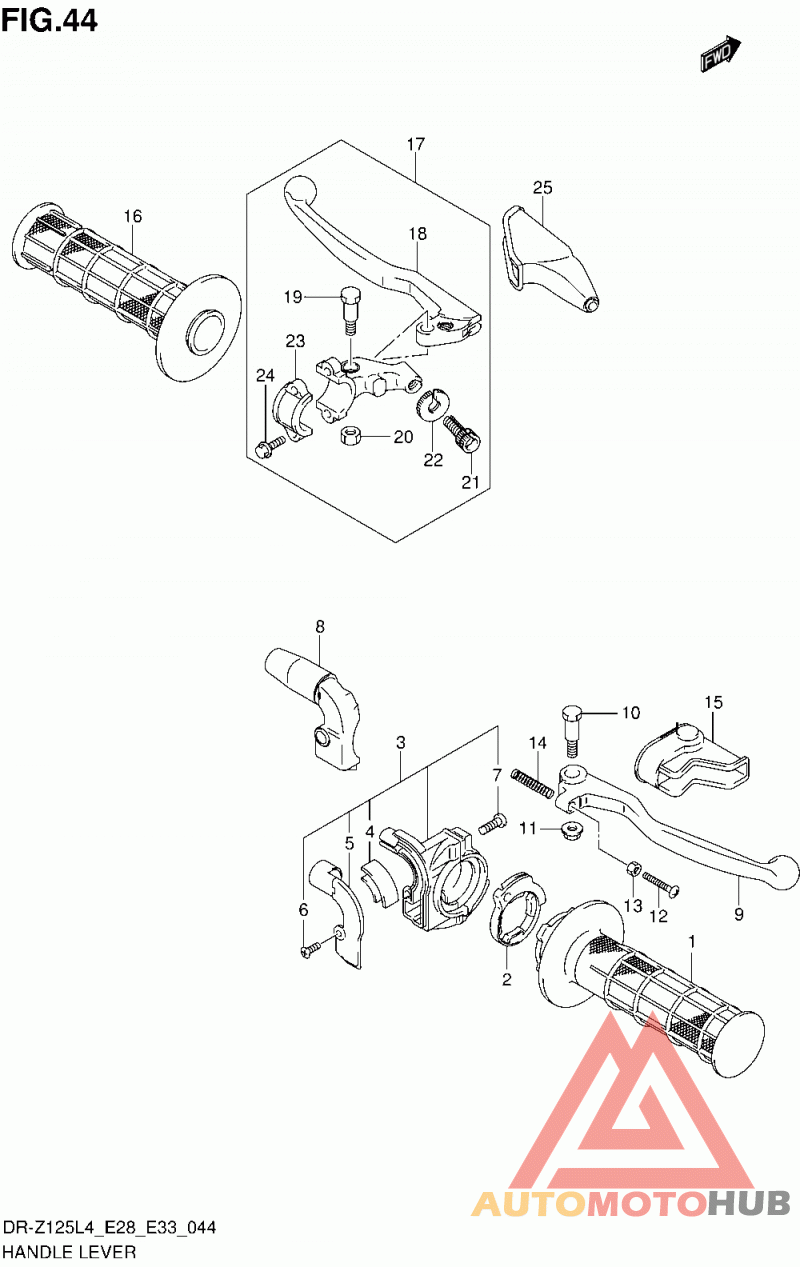 FIG.44

FWD

17
25
16
18
19
23
24
20
22
21

8
10
15
3
14
7
11
5
4
6
13
12
9
2
1

AUTOMOTOHUB

DR-Z125L4_E28_E33_044
HANDLE LEVER