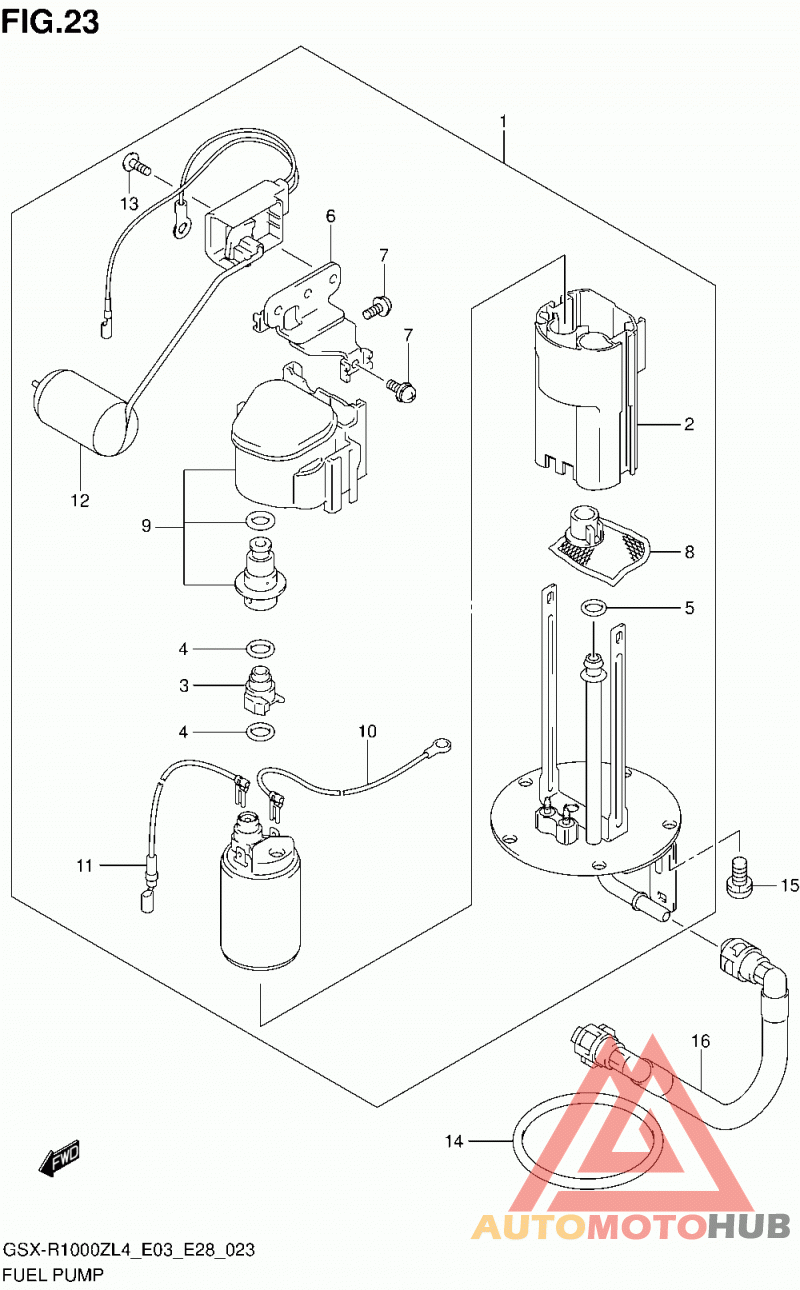 FIG.23

1
13
6
7
7
2
12
9
8
5
4
3
4
10
11
15
16
14
FWD

AUTOMOTOHUB

GSX-R1000ZL4_E03_E28_023
FUEL PUMP