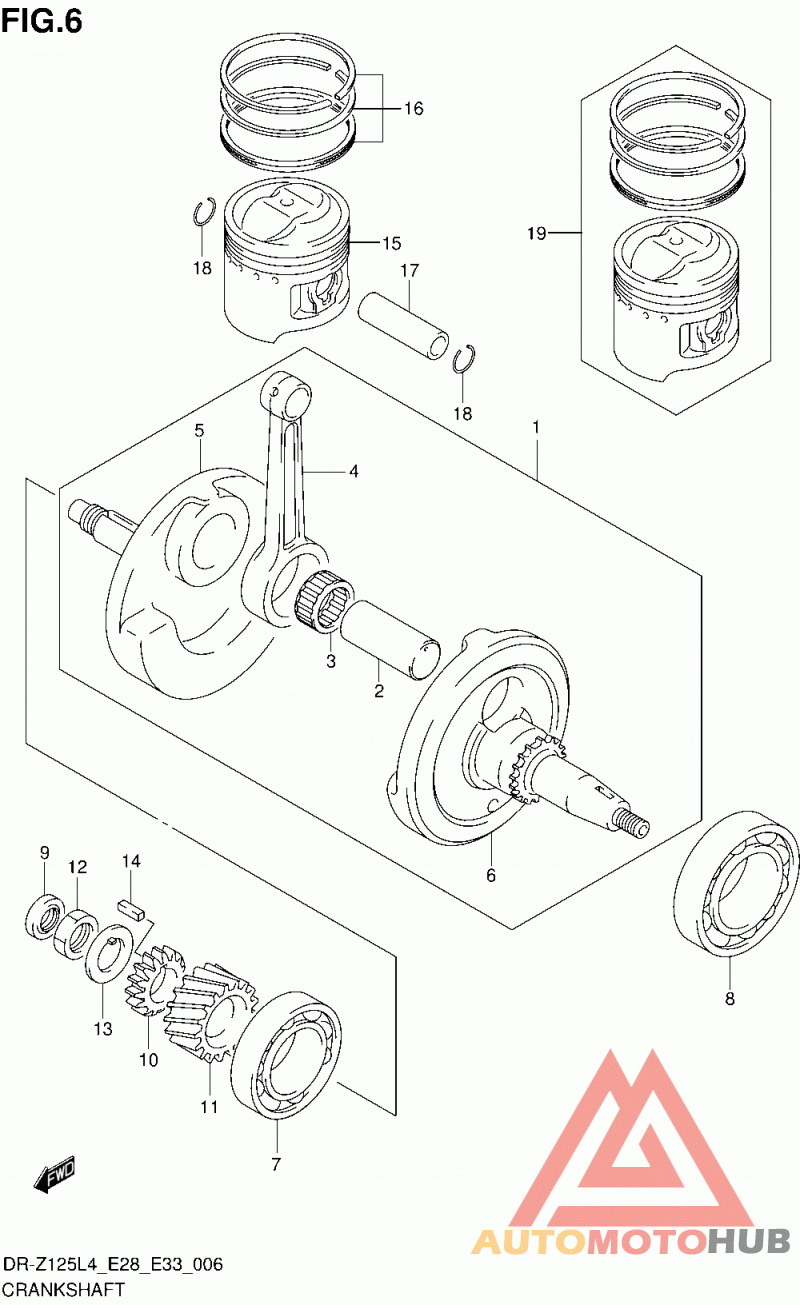 FIG.6

16

19

18

15

17

18

1

5

4

3

2

6

9

12

14

13

10

11

7

8

FWD

AUTOMOTOHUB

DR-Z125L4_E28_E33_006
CRANKSHAFT