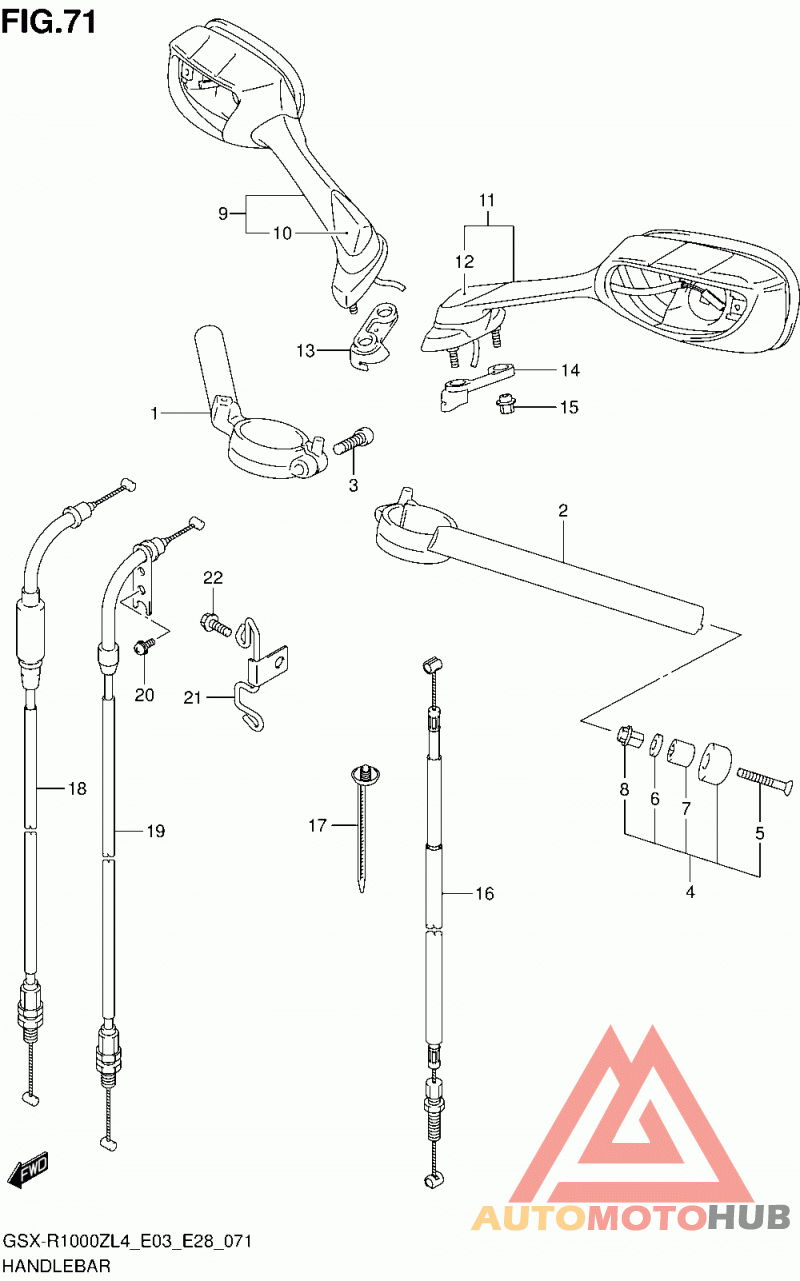 FIG.71

9
10
11
12
13
14
15
1
3
2
22
20
21
18
19
17
16
8
6
7
5
4
FWD

AUTOMOTOHUB

GSX-R1000ZL4_E03_E28_071
HANDLEBAR