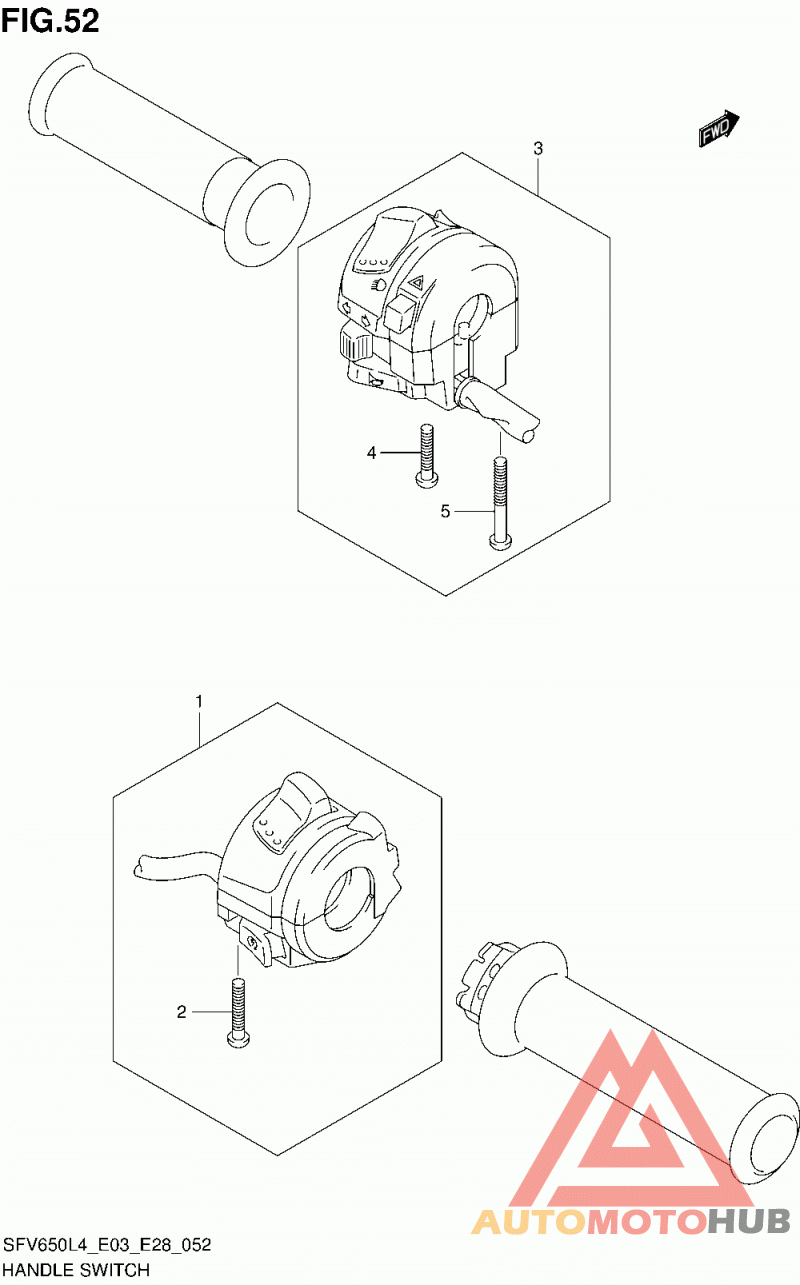 FIG.52

FWD

3

4

5

1

2

AUTOMOTOHUB

SFV650L4_E03_E28_052
HANDLE SWITCH