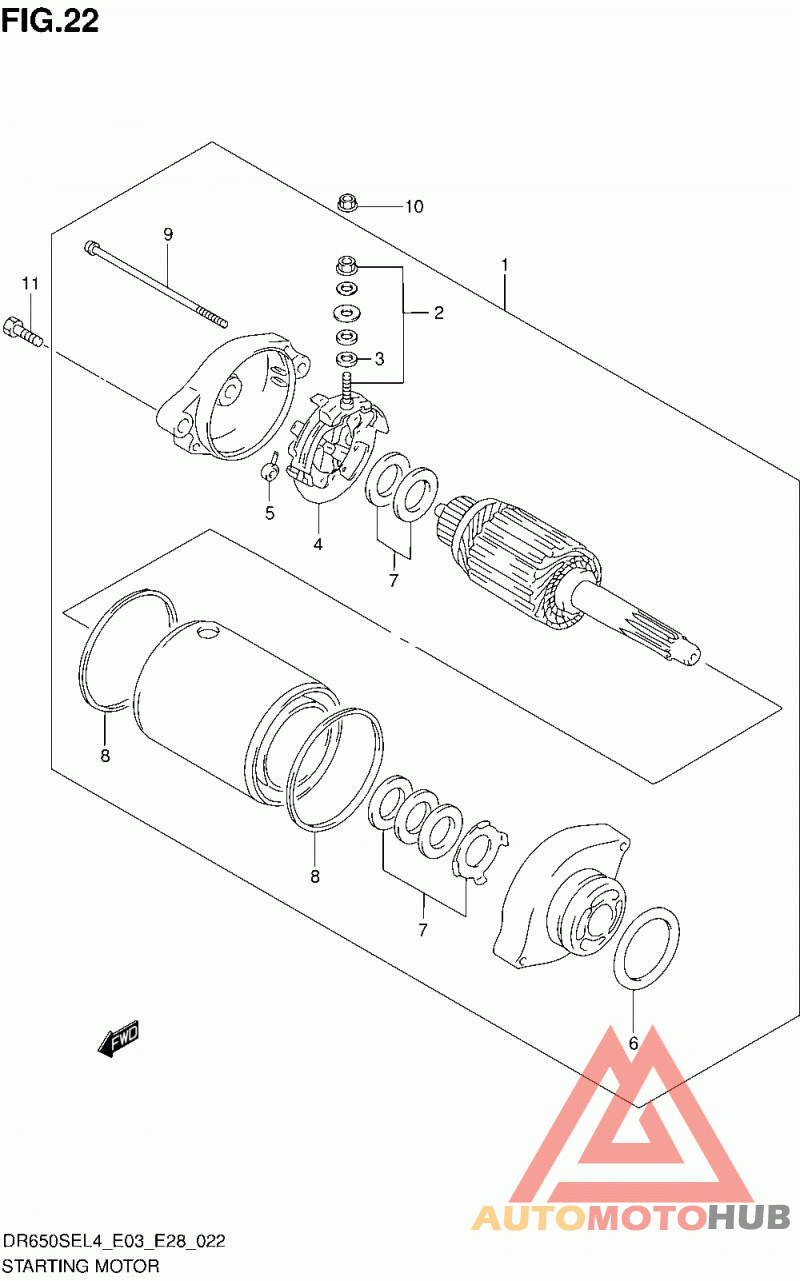 FIG.22

10
9
1
11
2
3
5
4
7
8
8
7
6
FWD

AUTOMOTOHUB

DR650SEL4_E03_E28_022
STARTING MOTOR