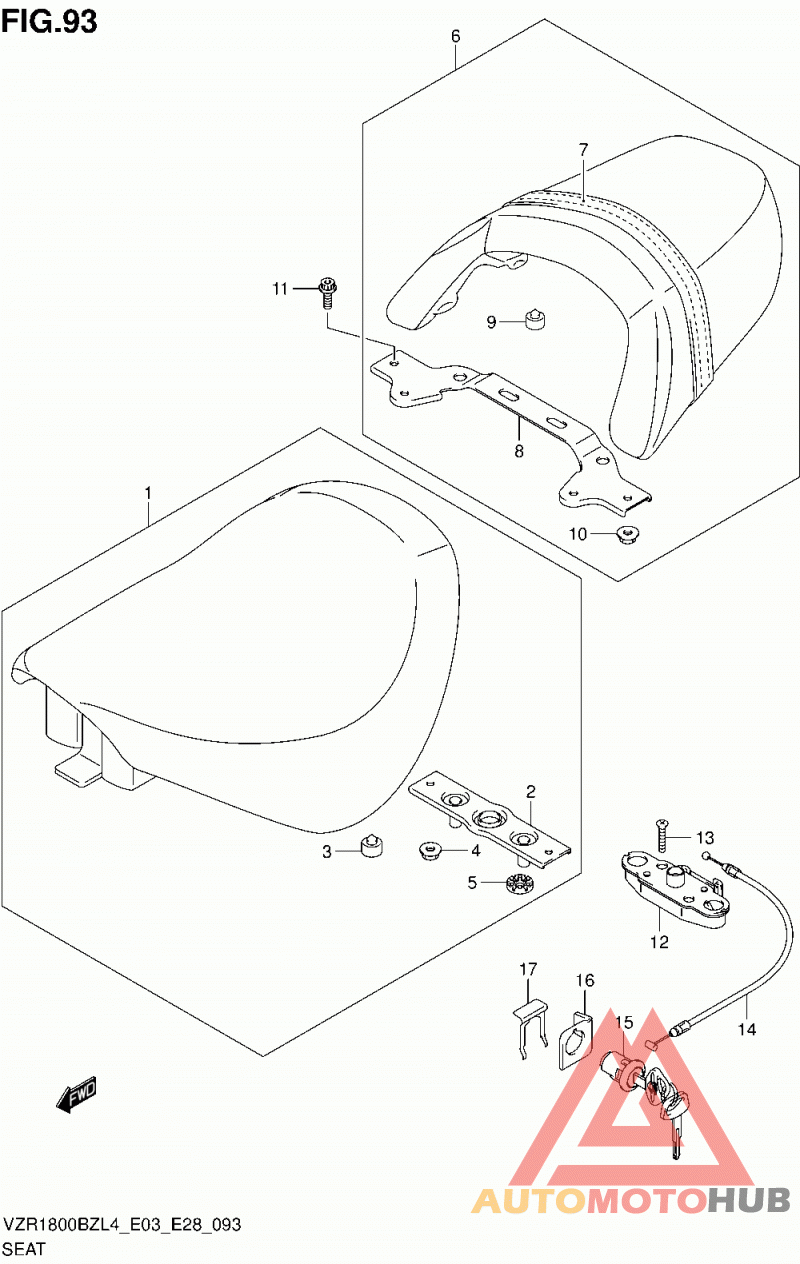 FIG.93

6

7

11

9

8

10

1

2

3

4

5

13

12

17

16

15

14

FWD

AUTOMOTOHUB

VZR1800BZL4_E03_E28_093
SEAT