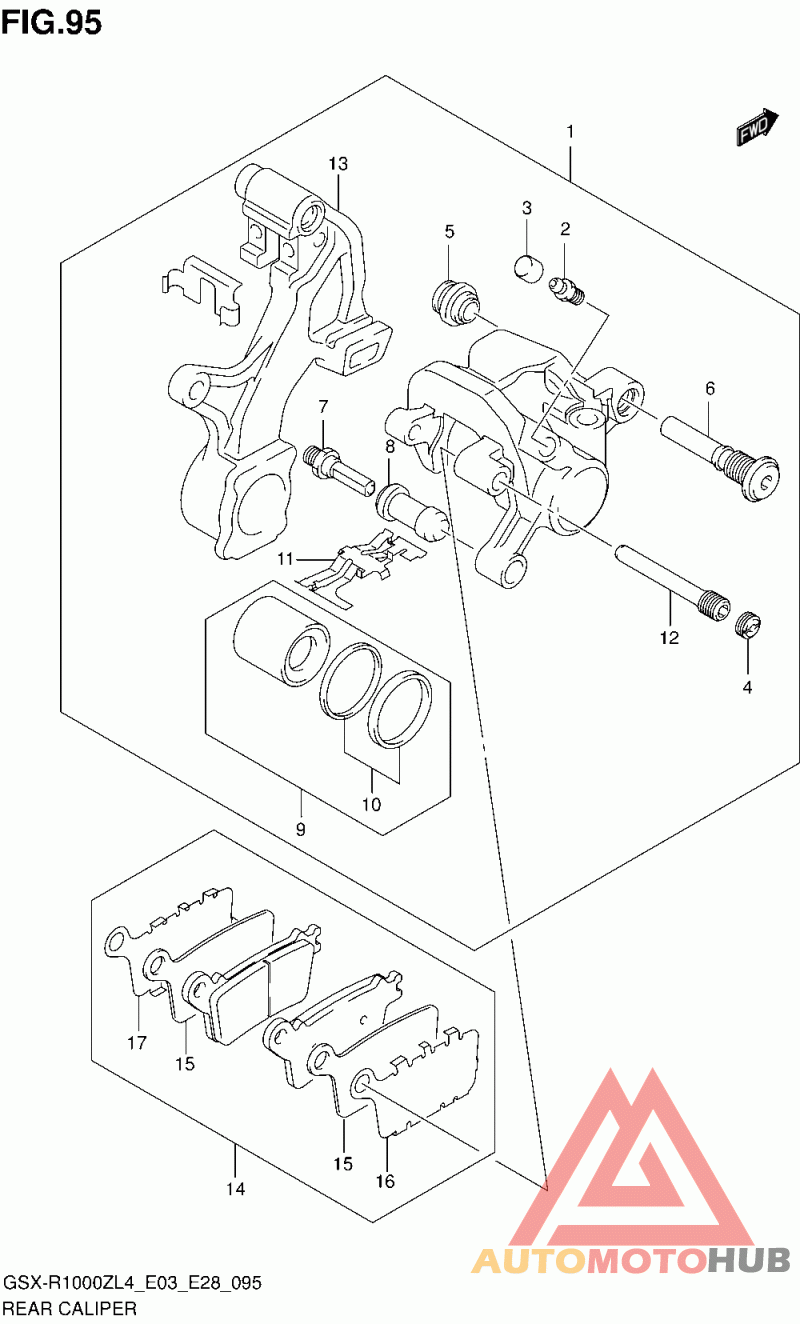 FIG.95

FWD

1
13
3
2
5
6
7
8
11
12
4
10
9
17
15
15
16
14

AUTOMOTOHUB

GSX-R1000ZL4_E03_E28_095
REAR CALIPER