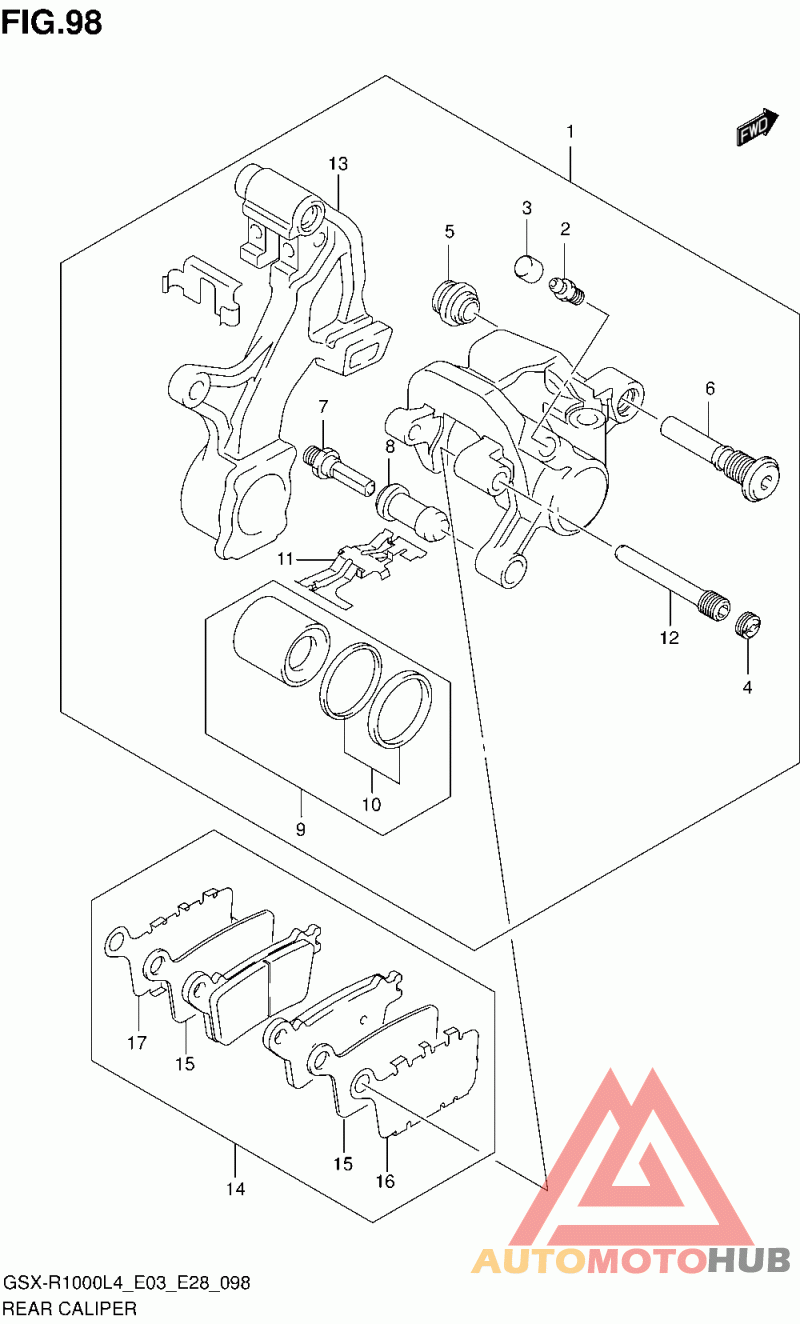 FIG.98

FWD

1
13
3
2
5
6
7
8
11
12
4
10
9
17
15
15
16
14

AUTOMOTOHUB

GSX-R1000L4_E03_E28_098
REAR CALIPER