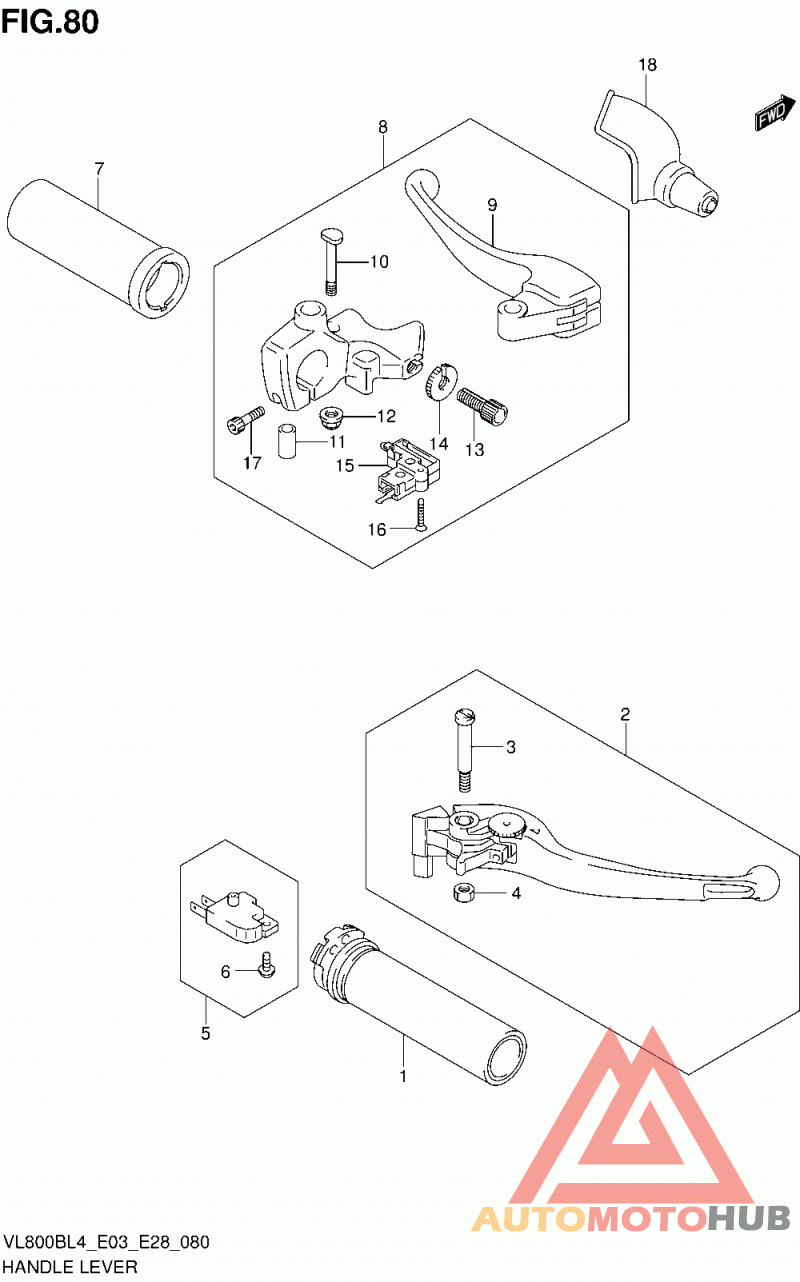 FIG.80

18

FWD

8

7

9

10

12

11

14

13

17

15

16

2

3

4

5

6

1

AUTOMOTOHUB

VL800BL4_E03_E28_080
HANDLE LEVER