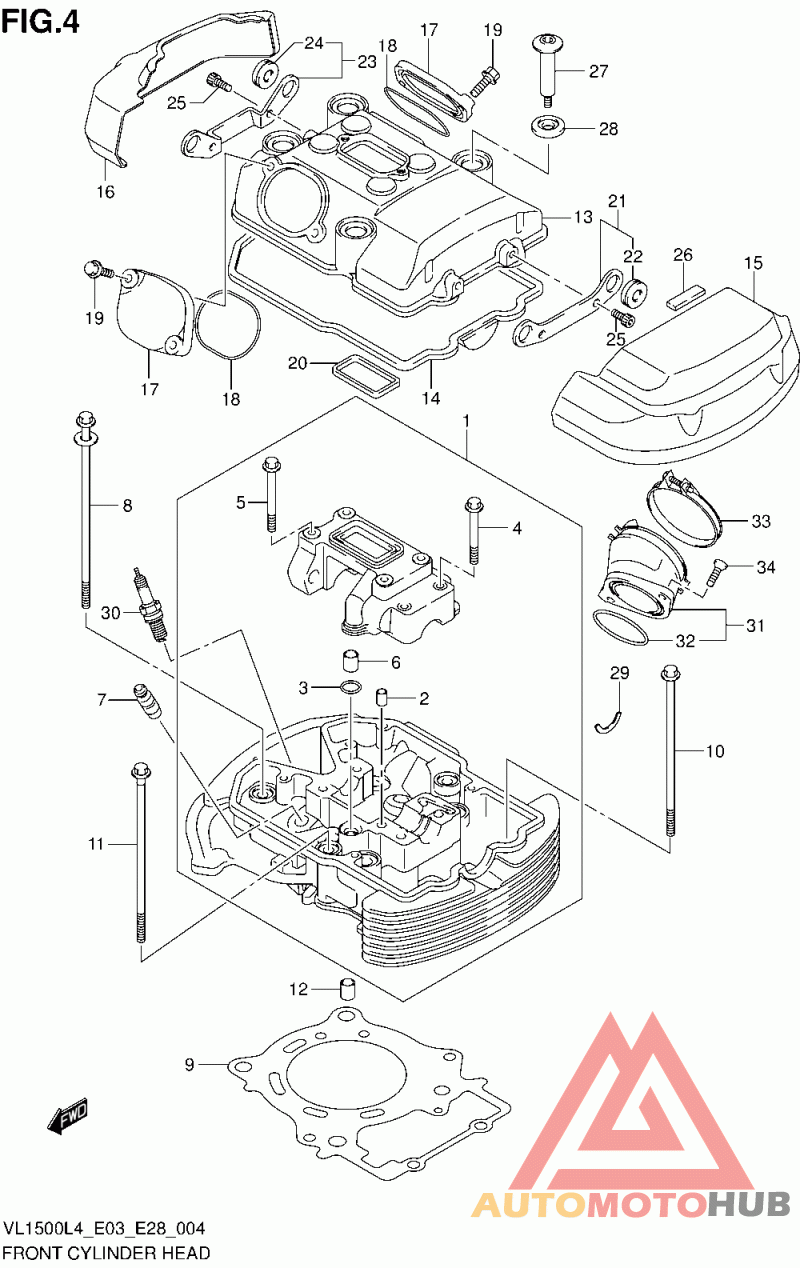 FIG.4

24
23
18
17
19
27
25
28
16
13
21
22
26
15
19
25
17
18
20
14
1
8
5
4
33
34
30
31
32
6
3
2
7
29
10
11
12
9
FWD

AUTOMOTOHUB

VL1500L4_E03_E28_004
FRONT CYLINDER HEAD