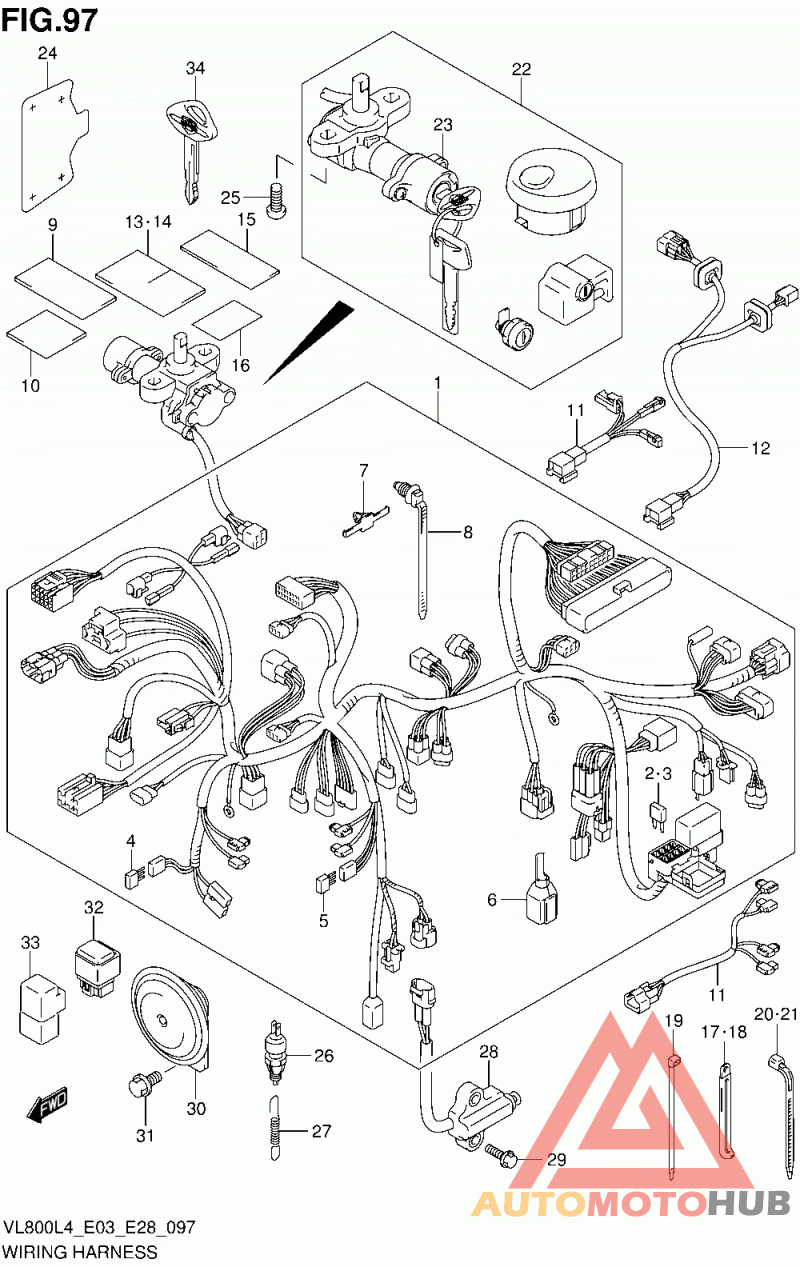 FIG.97

24
34
22
23
25
9
13·14
15
10
16
1
11
12
7
8
2·3
4
5
6
32
33
11
19
17·18
20·21
26
28
30
31
27
29
FWD

AUTOMOTOHUB

VL800L4_E03_E28_097
WIRING HARNESS