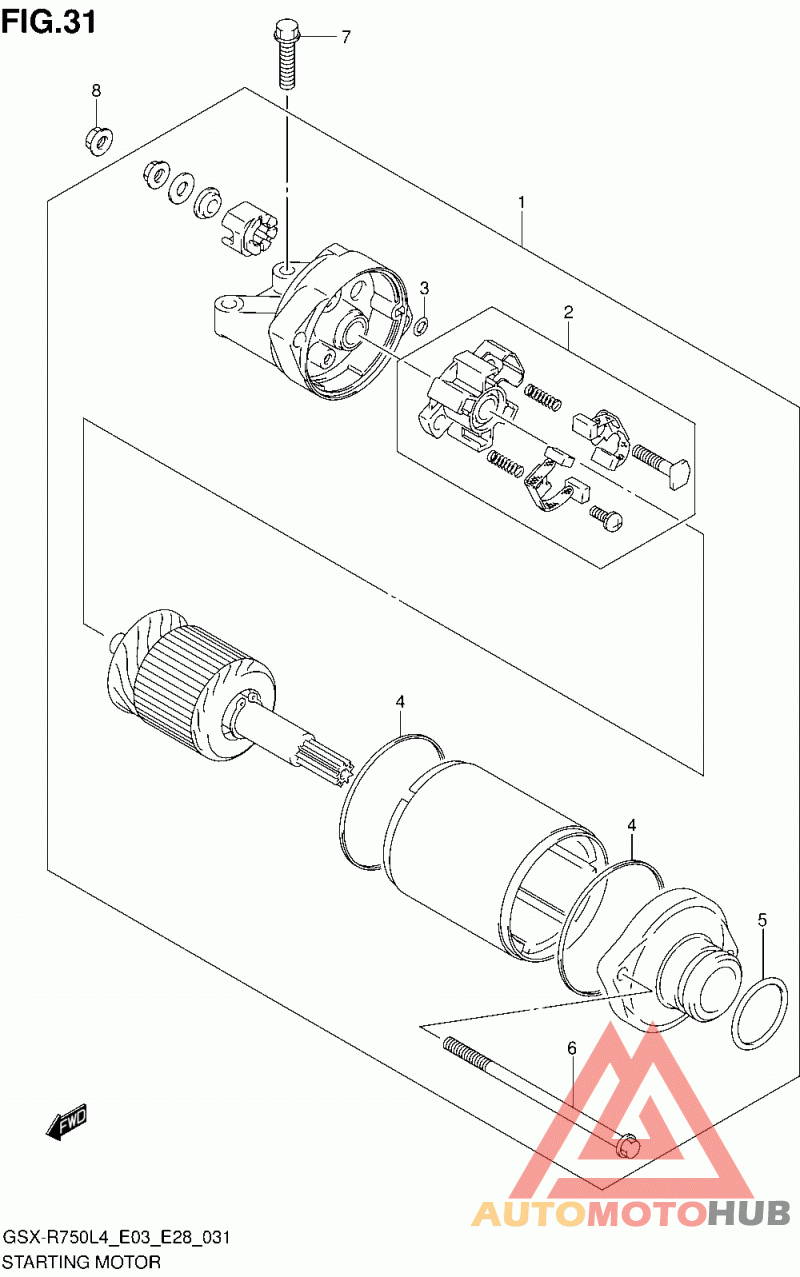 FIG.31

7
8
1
3
2
4
4
5
6
FWD

AUTOMOTOHUB

GSX-R750L4_E03_E28_031
STARTING MOTOR