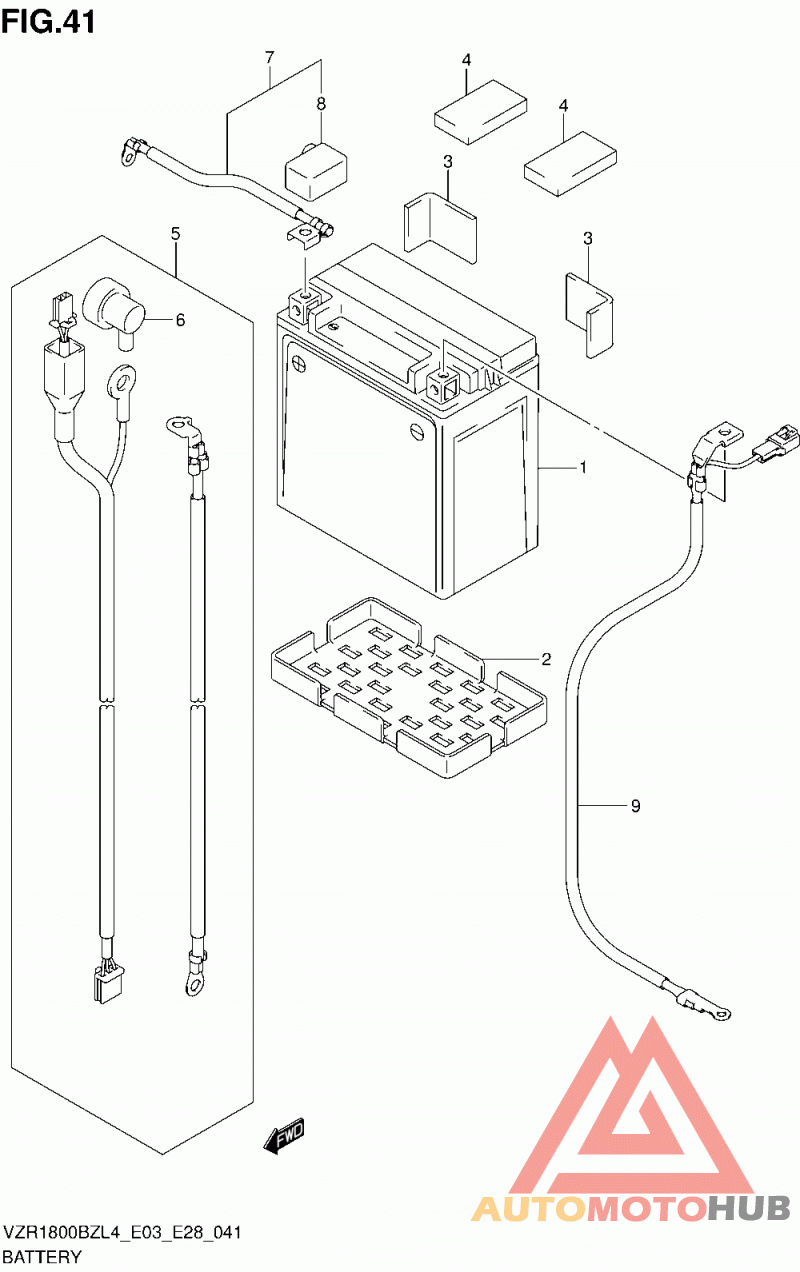 FIG.41

7
8
4
4
3
3
5
6
1
2
9

FWD

AUTOMOTOHUB

VZR1800BZL4_E03_E28_041
BATTERY