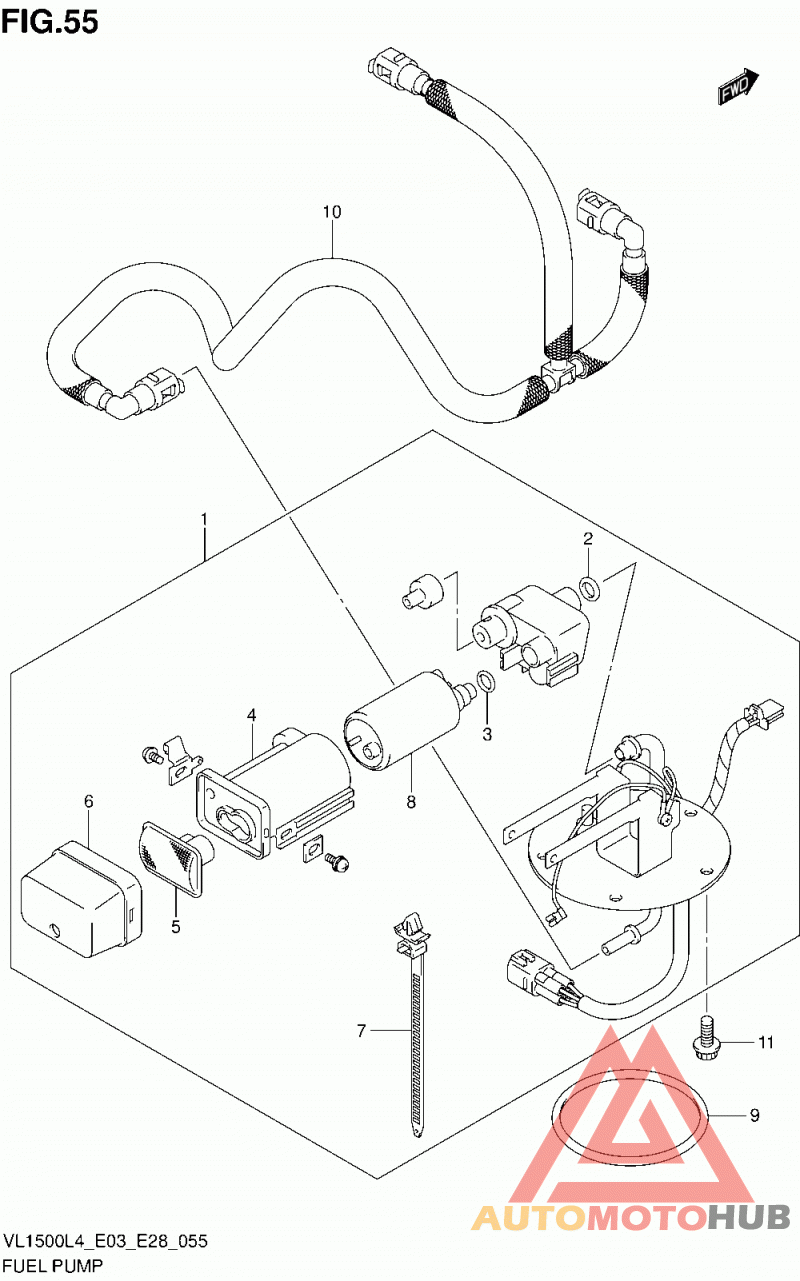 FIG.55

FWD

10

1

2

3

4

8

6

5

7

11

9

AUTOMOTOHUB

VL1500L4_E03_E28_055
FUEL PUMP