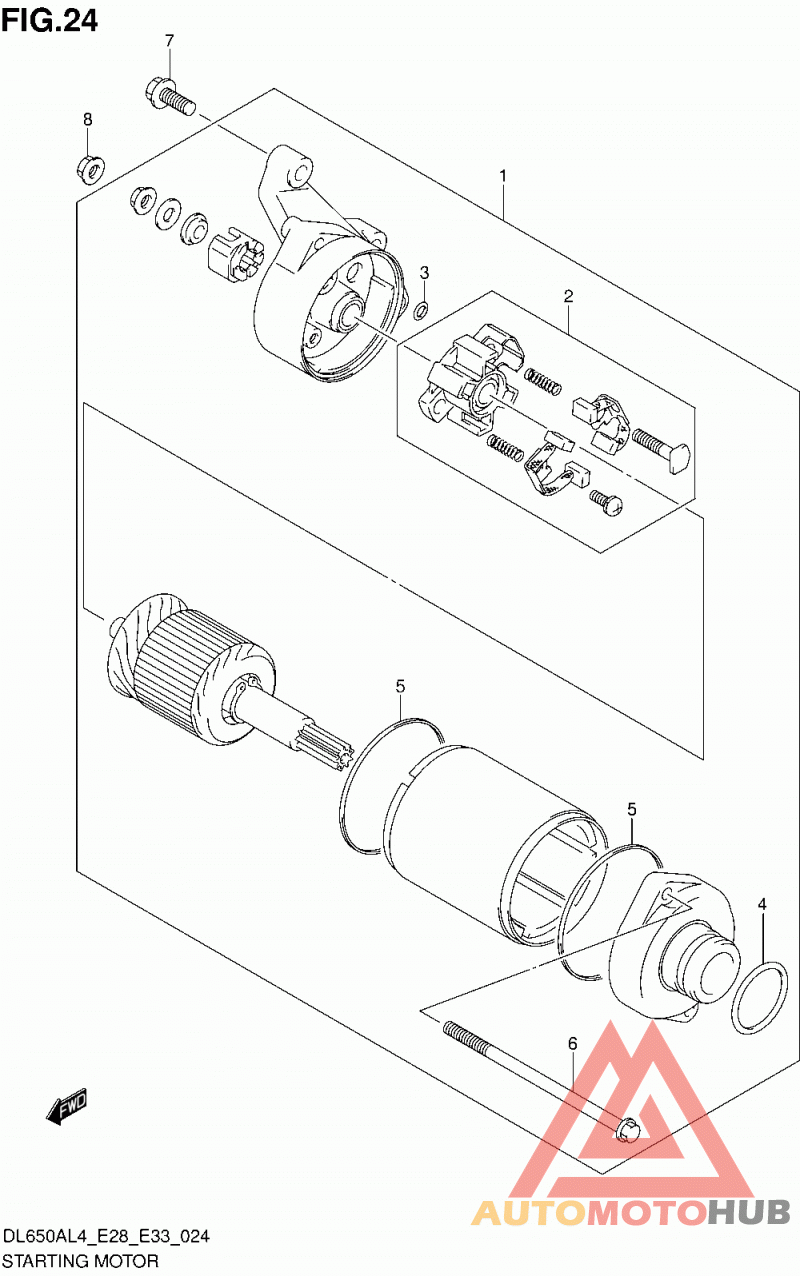 FIG.24

7

8

1

3

2

5

5

4

6

FWD

AUTOMOTOHUB

DL650AL4_E28_E33_024
STARTING MOTOR