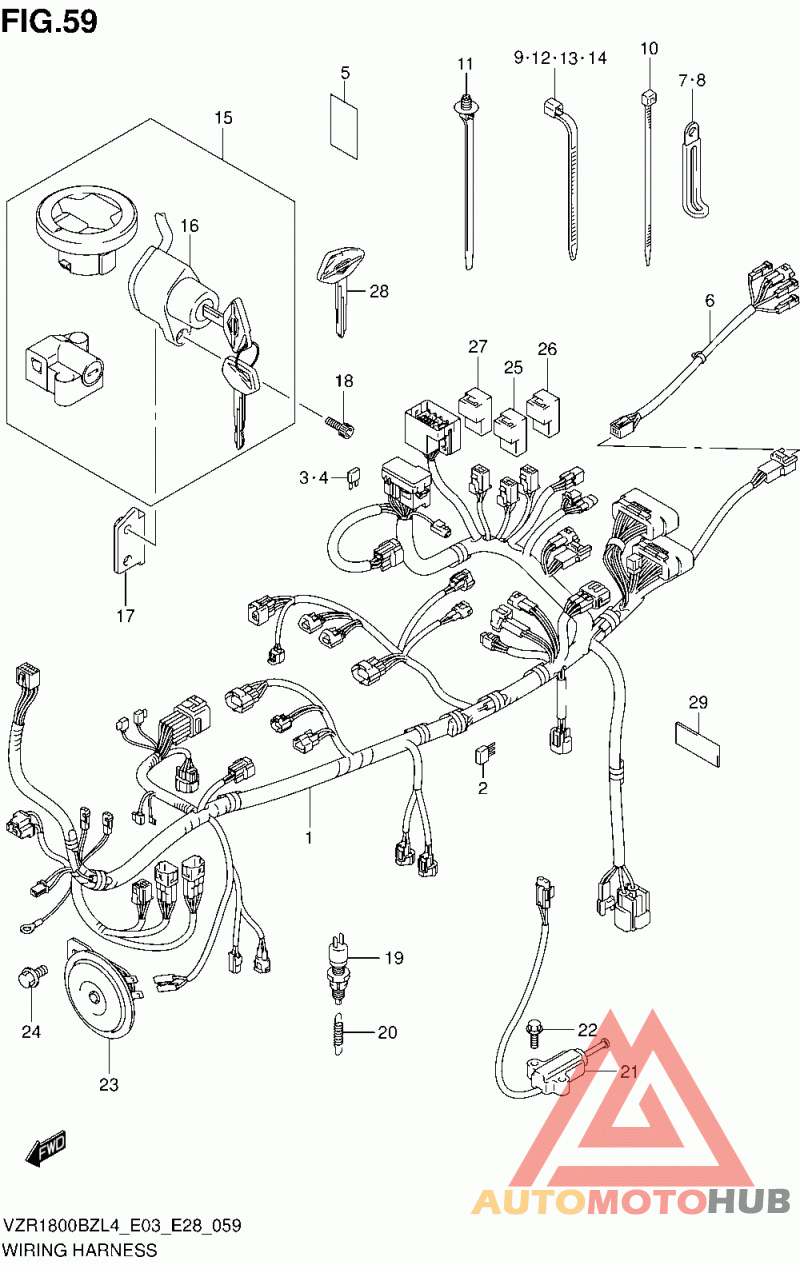 FIG.59

5
11
9·12·13·14
10
7·8
15
16
28
6
27
25
26
18
3·4
17
29
2
1
19
20
22
21
24
23
FWD

AUTOMOTOHUB

VZR1800BZL4_E03_E28_059
WIRING HARNESS