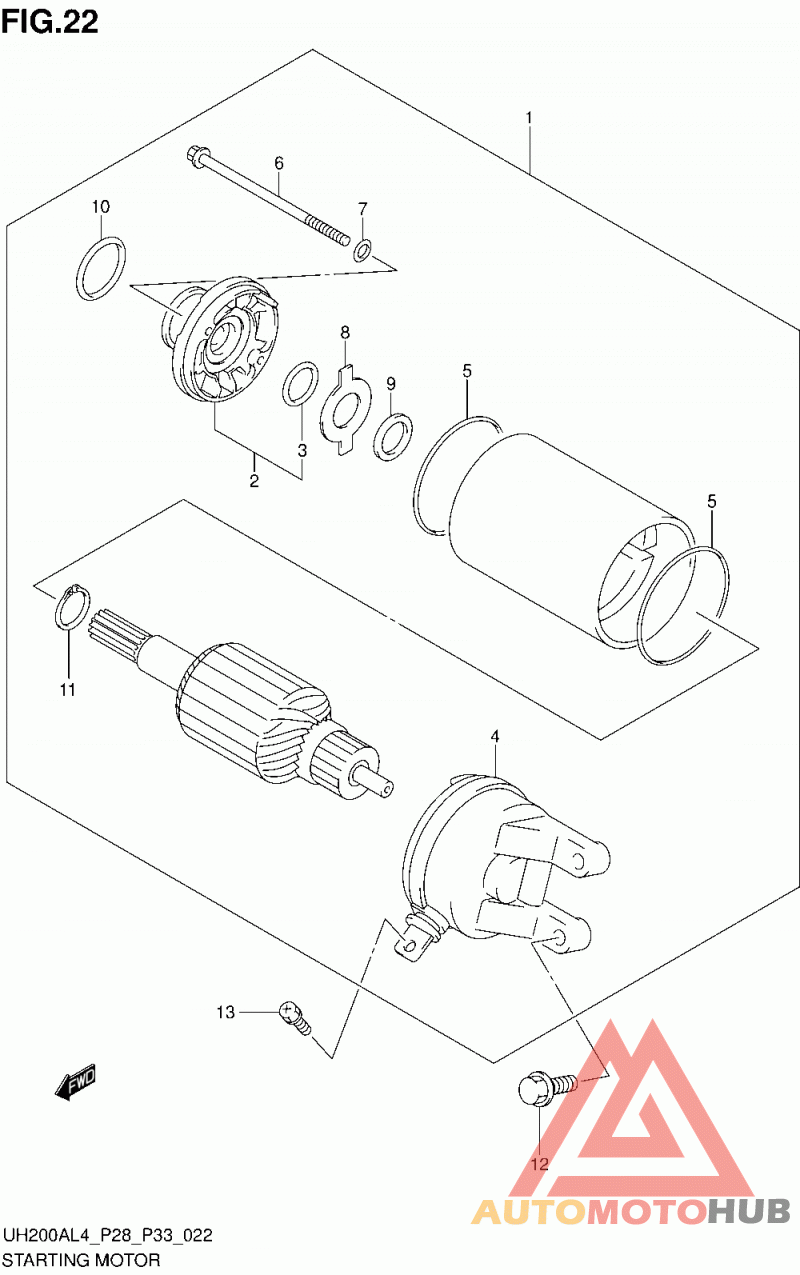 FIG.22

1

6

10

7

8

9

5

3

2

5

11

4

13

FWD

12

AUTOMOTOHUB

UH200AL4_P28_P33_022
STARTING MOTOR