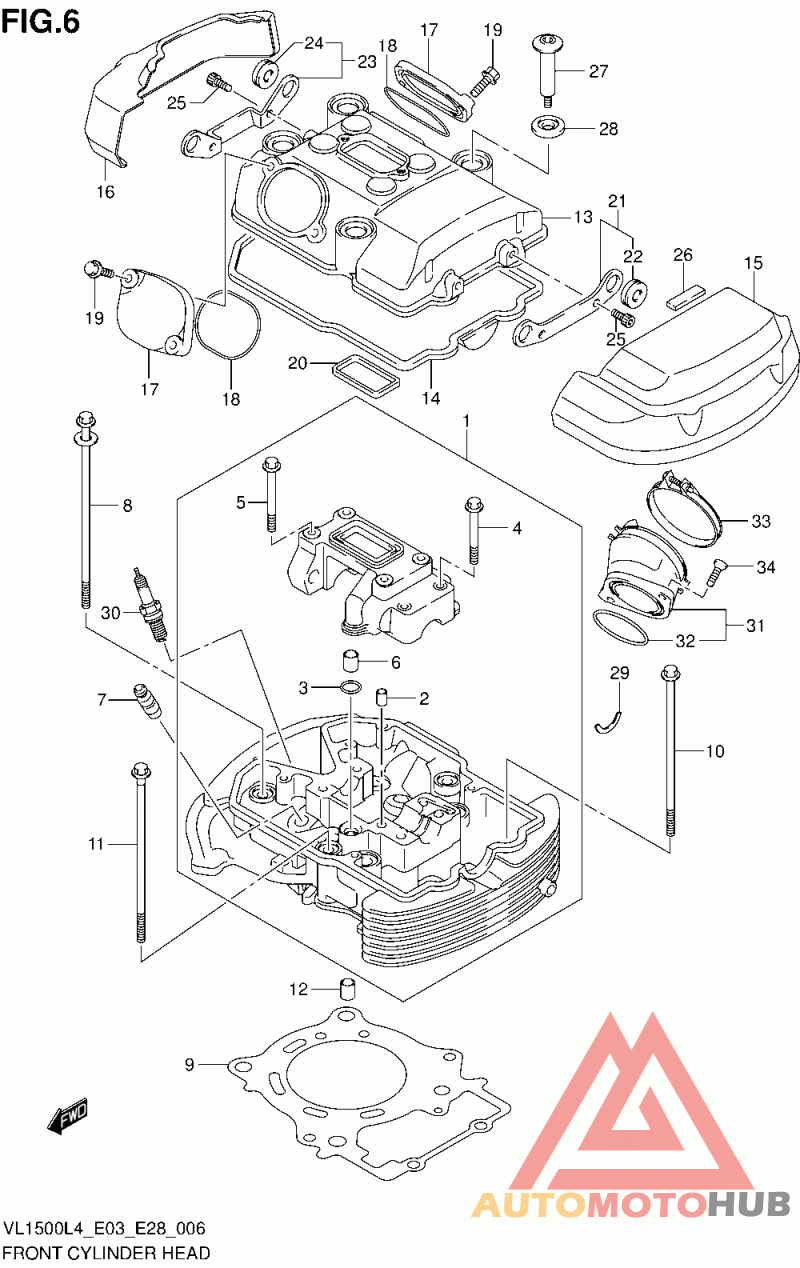 FIG.6

24
23
18
17
19
27
25
28
16
13
21
22
26
15
19
25
17
18
20
14
1
8
5
4
33
34
30
31
32
6
3
2
29
7
10
11
12
9
FWD

AUTOMOTOHUB

VL1500L4_E03_E28_006
FRONT CYLINDER HEAD