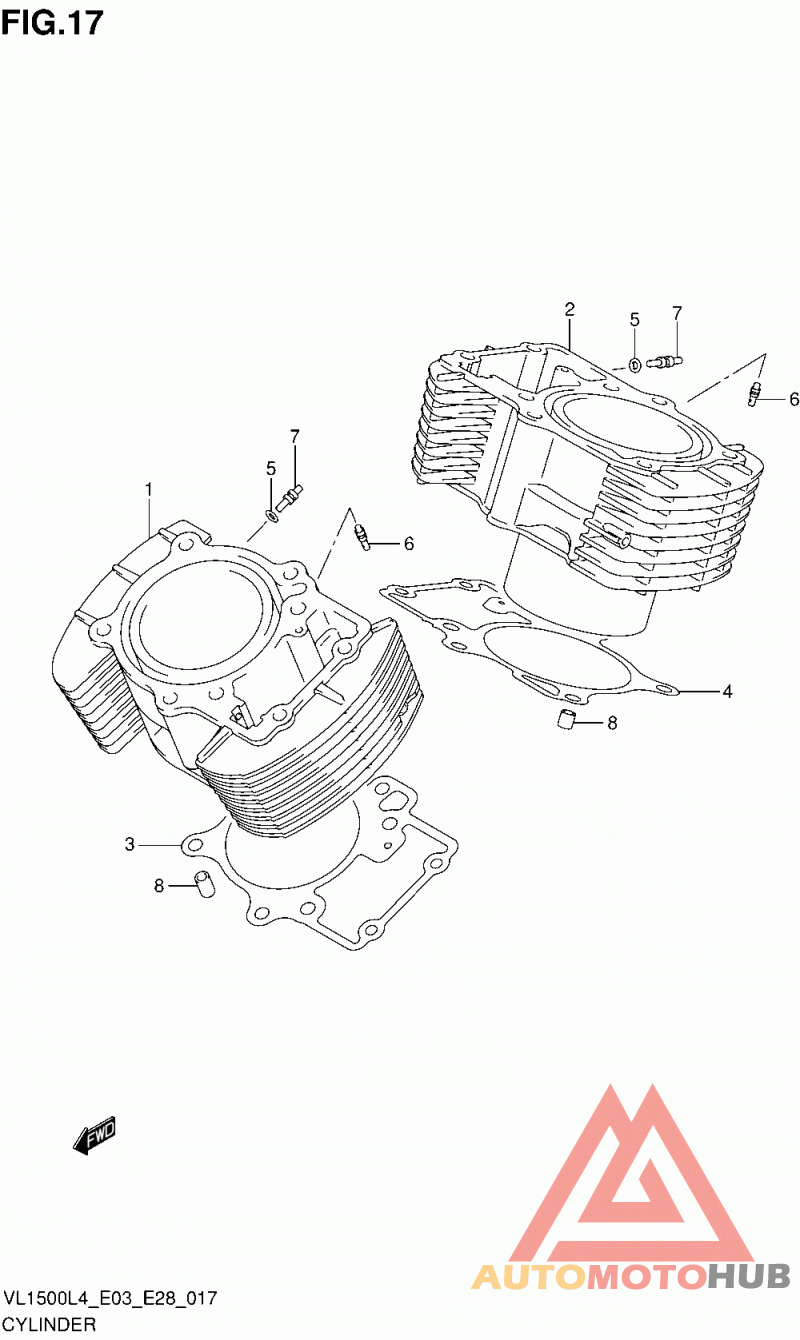 FIG.17

2
5
7
6
7
5
1
6
4
8
3
8

FWD

AUTOMOTOHUB

VL1500L4_E03_E28_017
CYLINDER