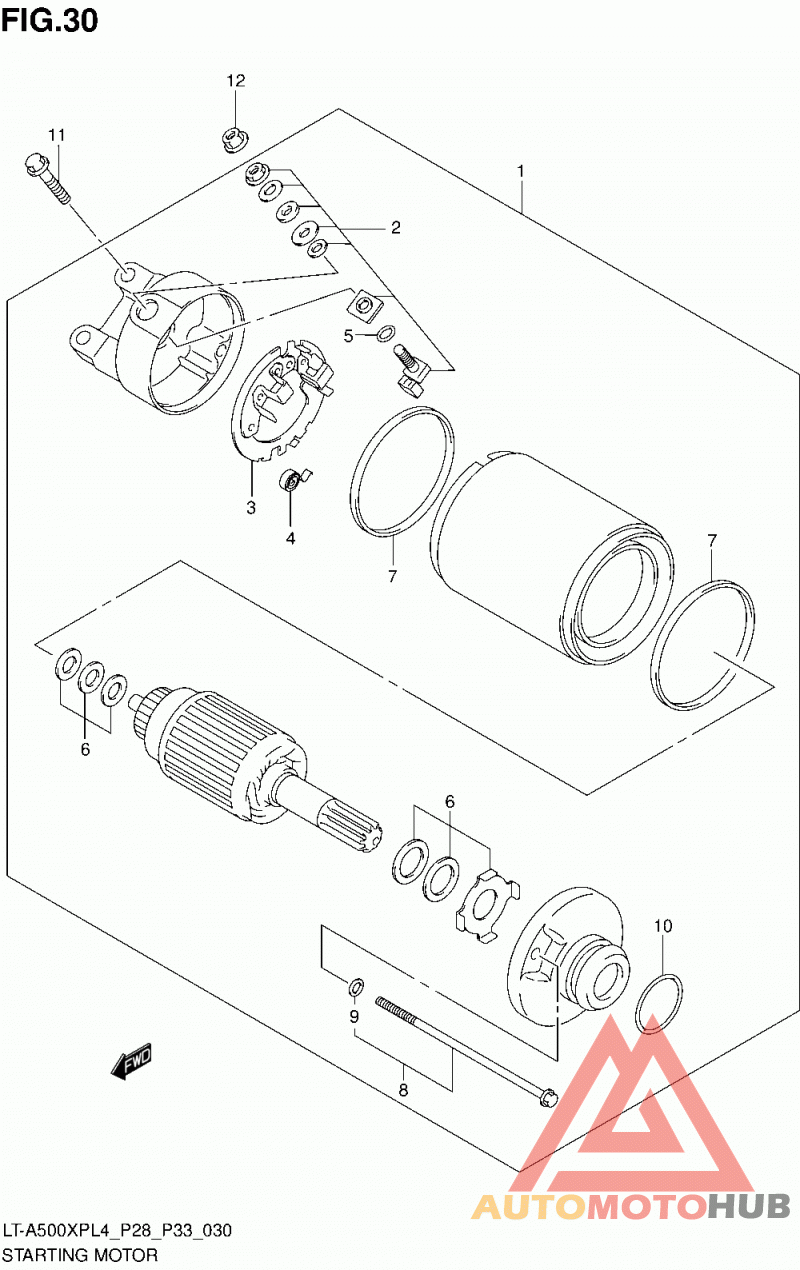 FIG.30

12

11

1

2

5

3

4

7

7

6

6

10

9

8

FWD

AUTOMOTOHUB

LT-A500XPL4_P28_P33_030
STARTING MOTOR