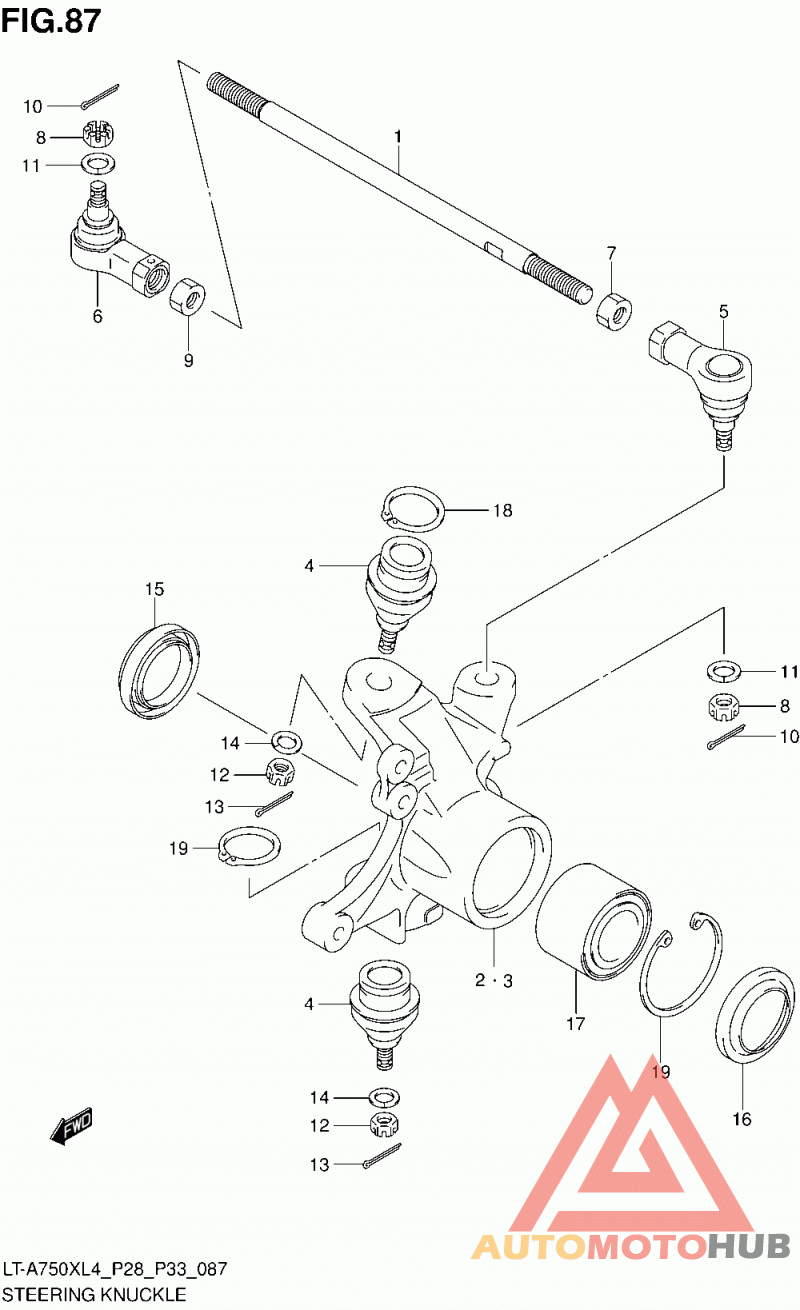 FIG.87

10
8
11
6
9
1
7
5
18
4
15
11
8
10
14
12
13
19
2 · 3
17
19
16
4
14
12
13
FWD

AUTOMOTOHUB

LT-A750XL4_P28_P33_087
STEERING KNUCKLE