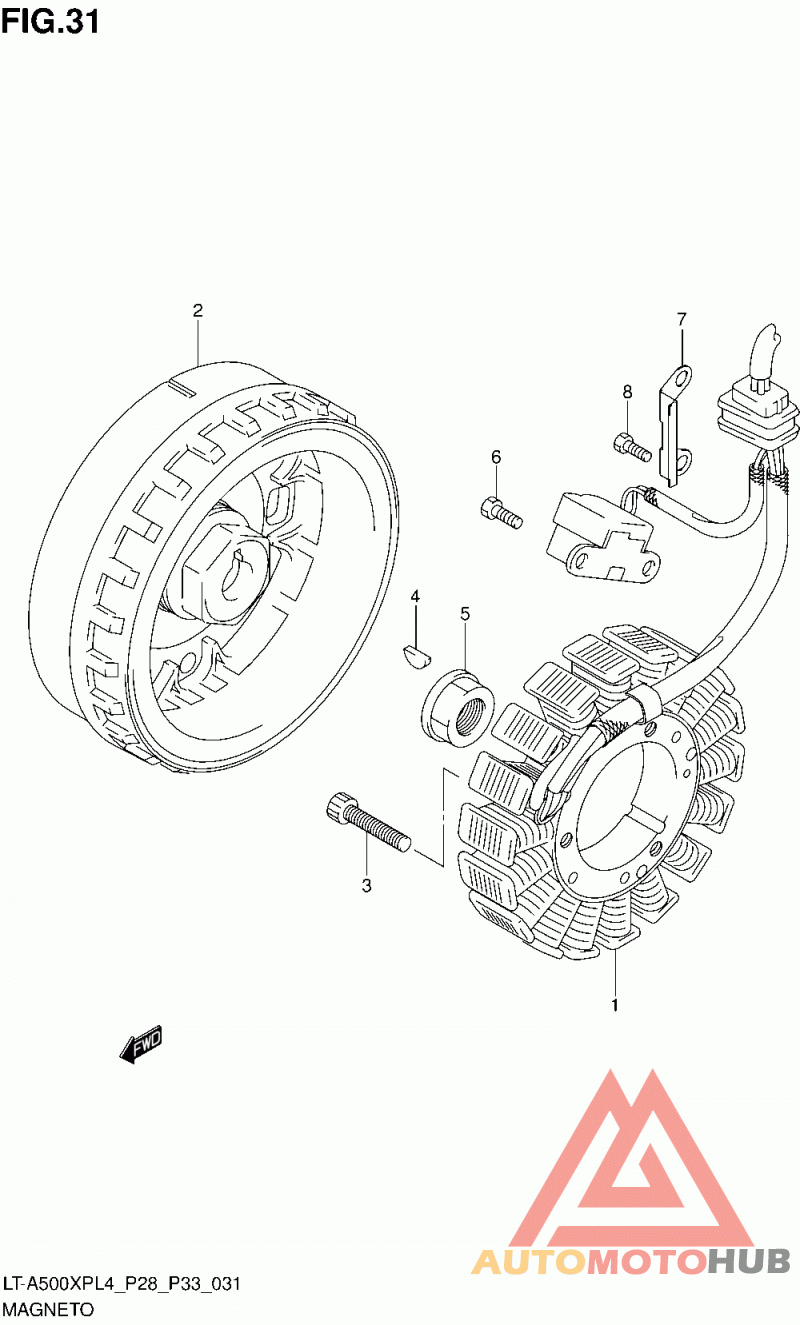 FIG.31

2

7

8

6

4

5

3

1

FWD

AUTOMOTOHUB

LT-A500XPL4_P28_P33_031
MAGNETO