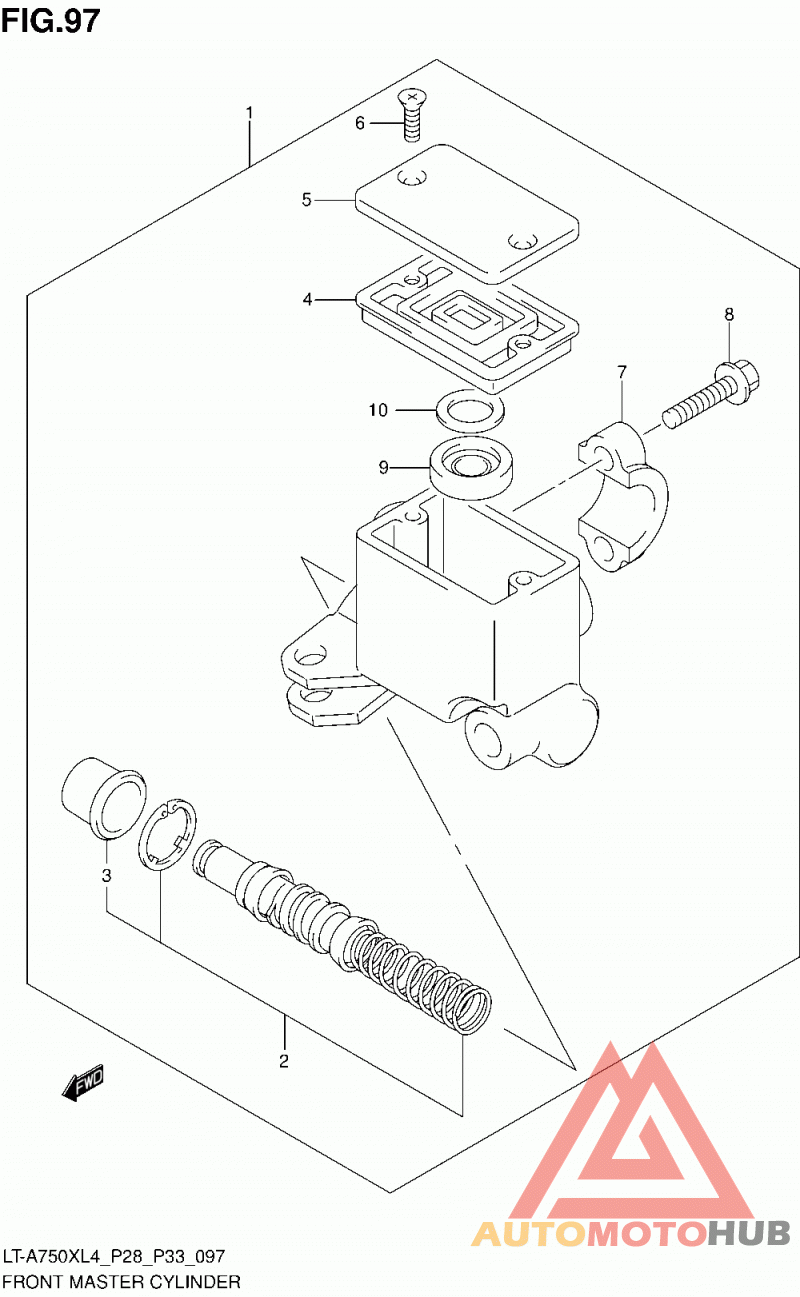 FIG.97

1
6
5
4
8
7
10
9
3
2
FWD

AUTOMOTOHUB

LT-A750XL4_P28_P33_097
FRONT MASTER CYLINDER