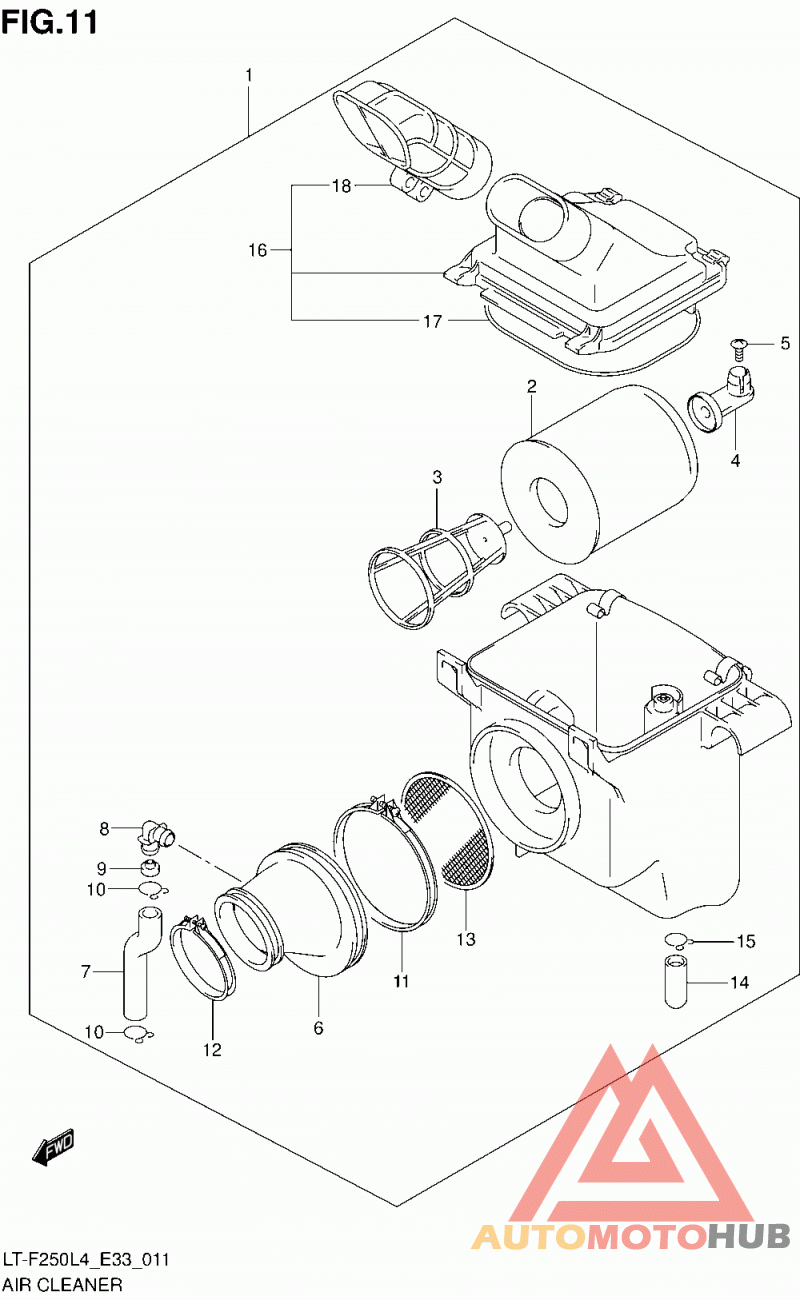 FIG.11

1

18

16

17

5

2

4

3

8

9

10

7

10

12

6

11

13

15

14

FWD

AUTOMOTOHUB

LT-F250L4_E33_011
AIR CLEANER