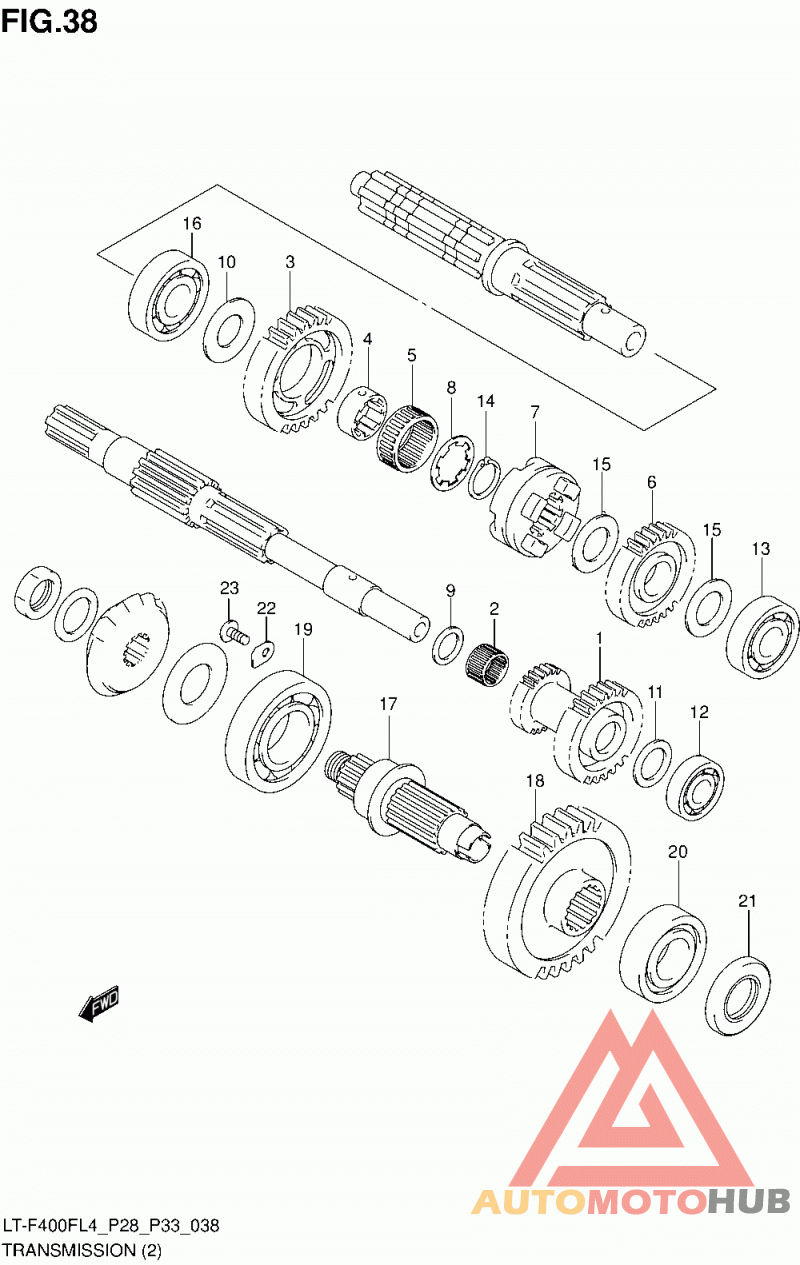 FIG.38

16
10
3
4
5
8
14
7
15
6
15
13
23
22
19
9
2
1
11
12
17
18
20
21
FWD

AUTOMOTOHUB

LT-F400FL4_P28_P33_038
TRANSMISSION (2)