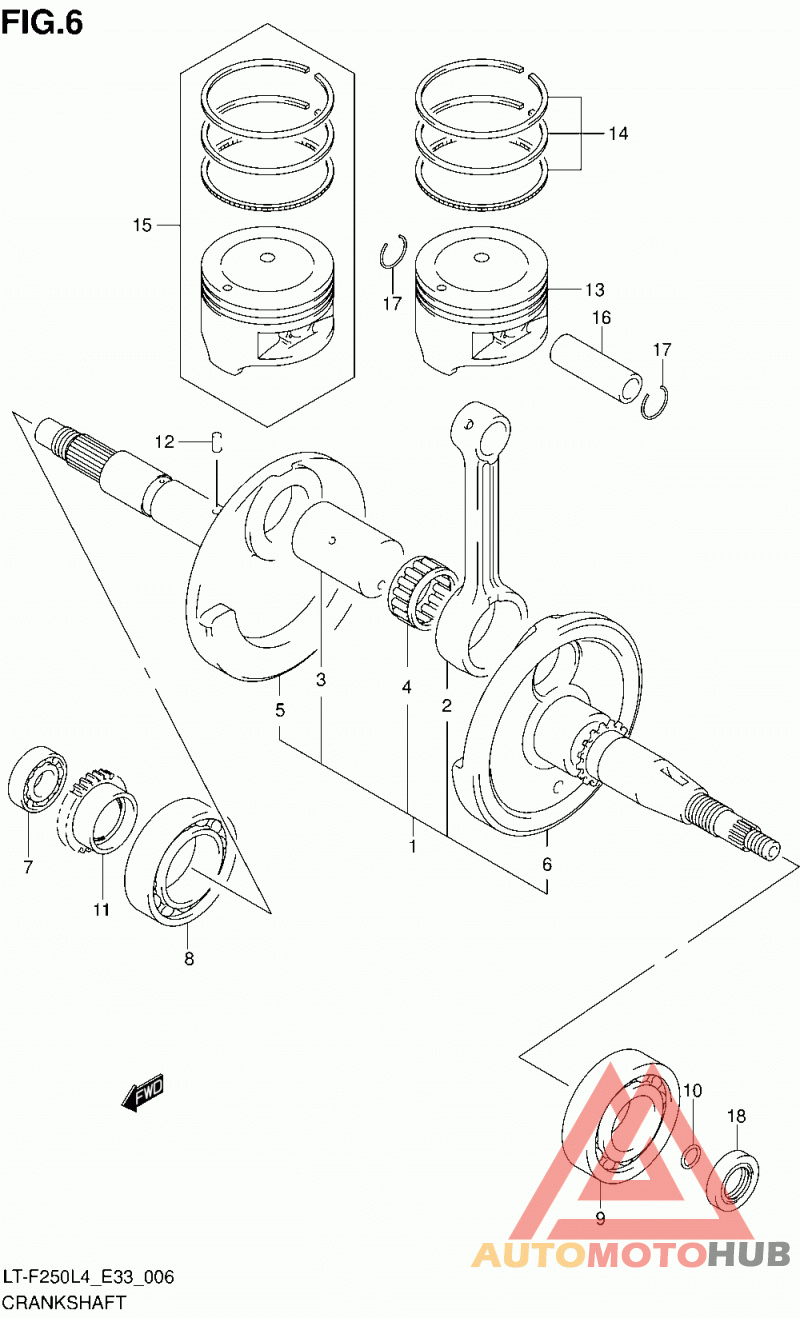 FIG.6

14

15

17

13

16

17

12

3

4

2

5

1

6

7

11

8

FWD

10

18

9

AUTOMOTOHUB

LT-F250L4_E33_006
CRANKSHAFT