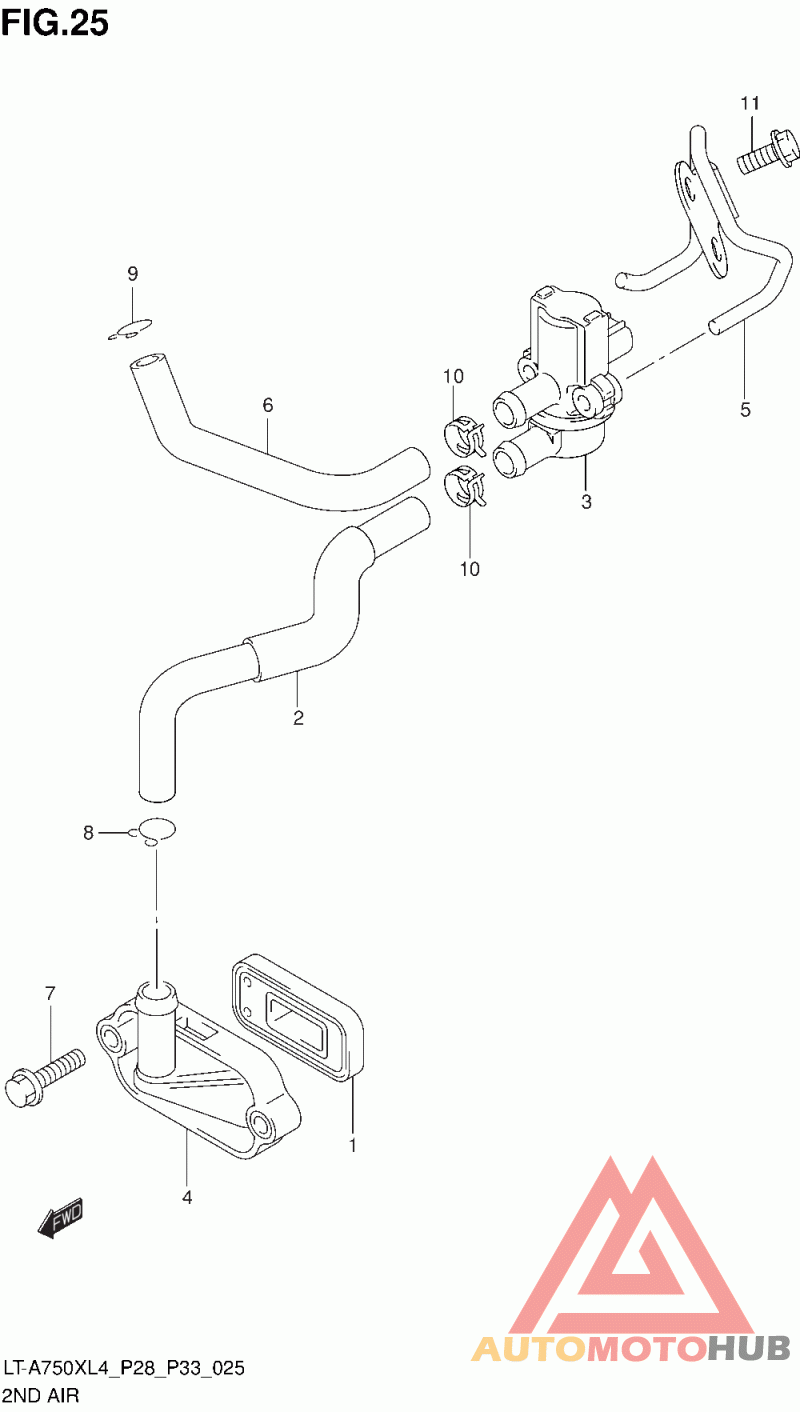 FIG.25

11

9

10

6

5

3

10

2

8

7

1

4

FWD

AUTOMOTOHUB

LT-A750XL4_P28_P33_025
2ND AIR