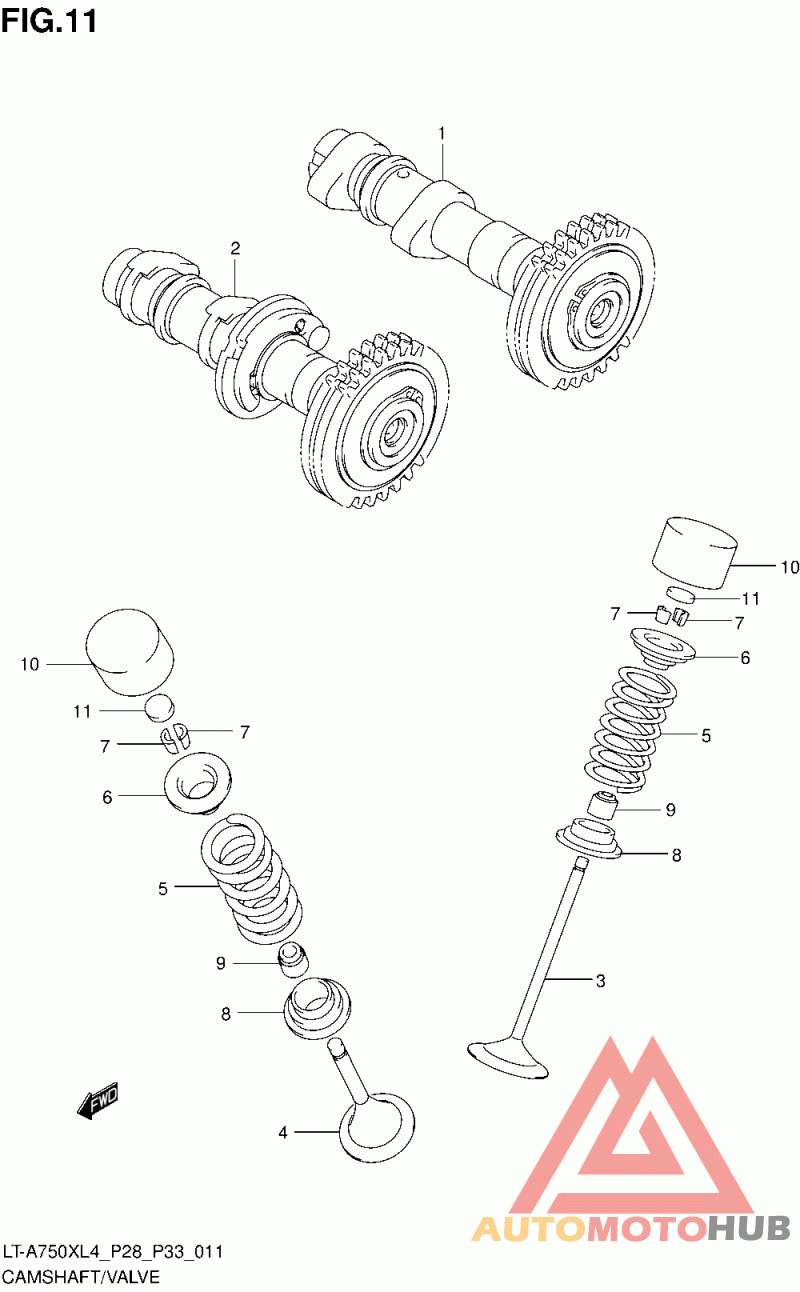 FIG.11

1
2
10
11
7
7
6
5
9
8
3
10
11
7
7
6
5
9
8
4
FWD

AUTOMOTOHUB

LT-A750XL4_P28_P33_011
CAMSHAFT/VALVE