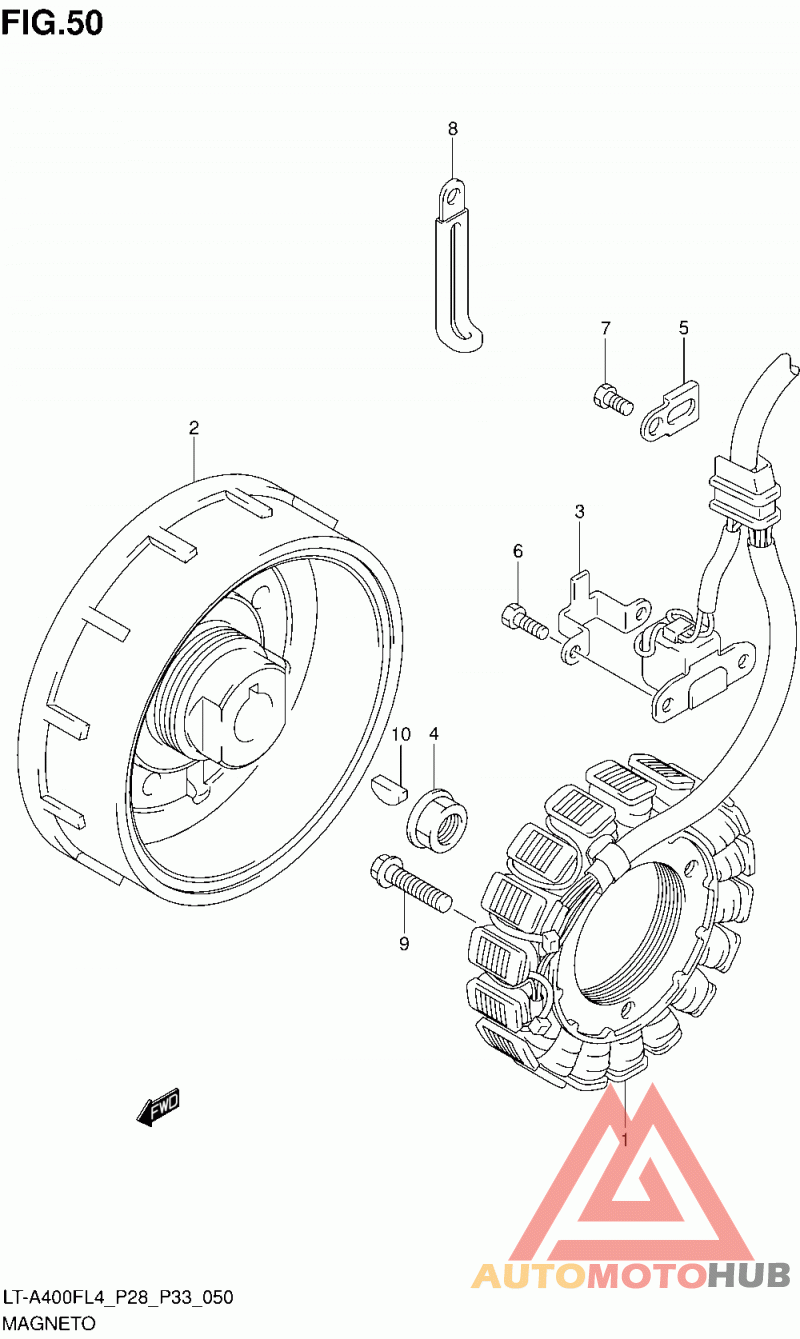 FIG.50

8

7

5

2

3

6

10

4

9

FWD

1

AUTOMOTOHUB

LT-A400FL4_P28_P33_050
MAGNETO