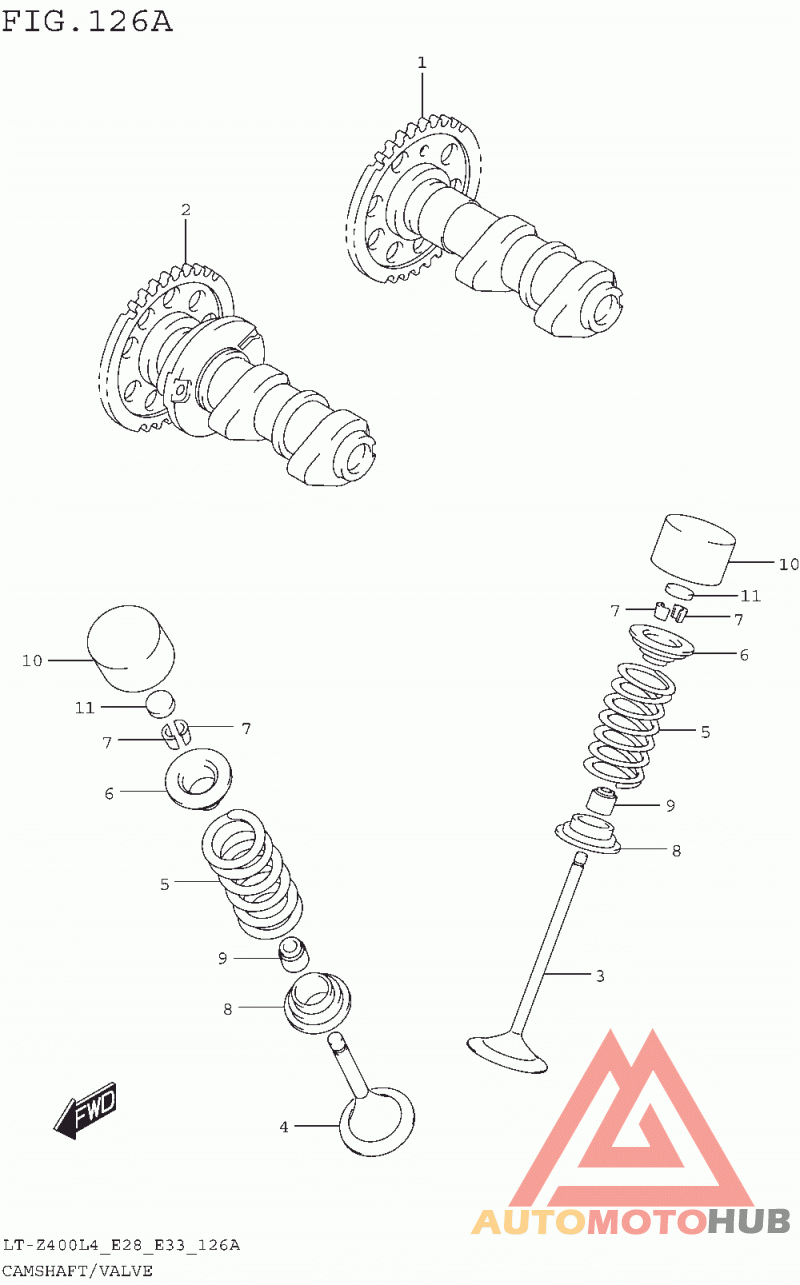 FIG.126A

1

2

10

11

7

7

6

5

9

8

3

10

11

7

7

6

5

9

8

4

FWD

AUTOMOTOHUB

LT-Z400L4_E28_E33_126A
CAMSHAFT/VALVE