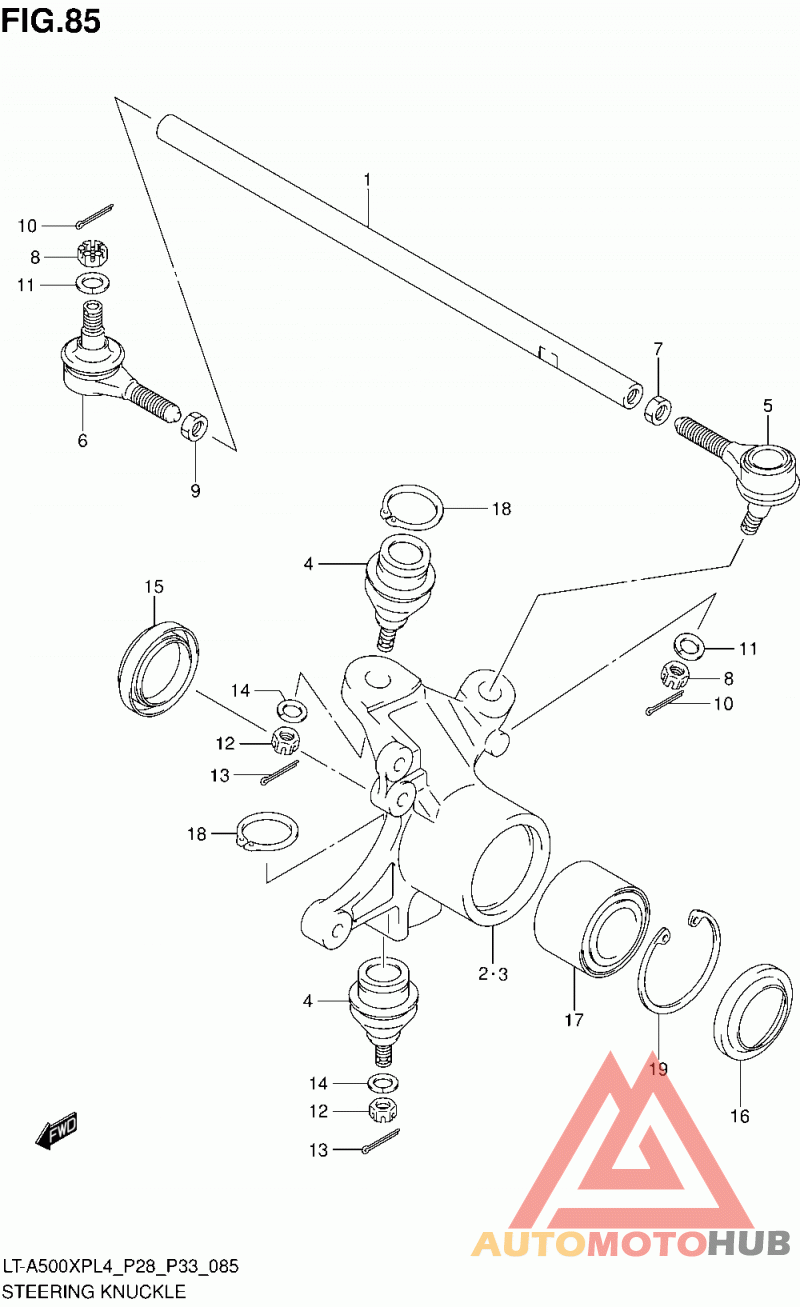 FIG.85

1
10
8
11
6
9
7
5
18
4
15
11
8
10
14
12
13
18
2·3
17
19
16
4
14
12
13
FWD

AUTOMOTOHUB

LT-A500XPL4_P28_P33_085
STEERING KNUCKLE