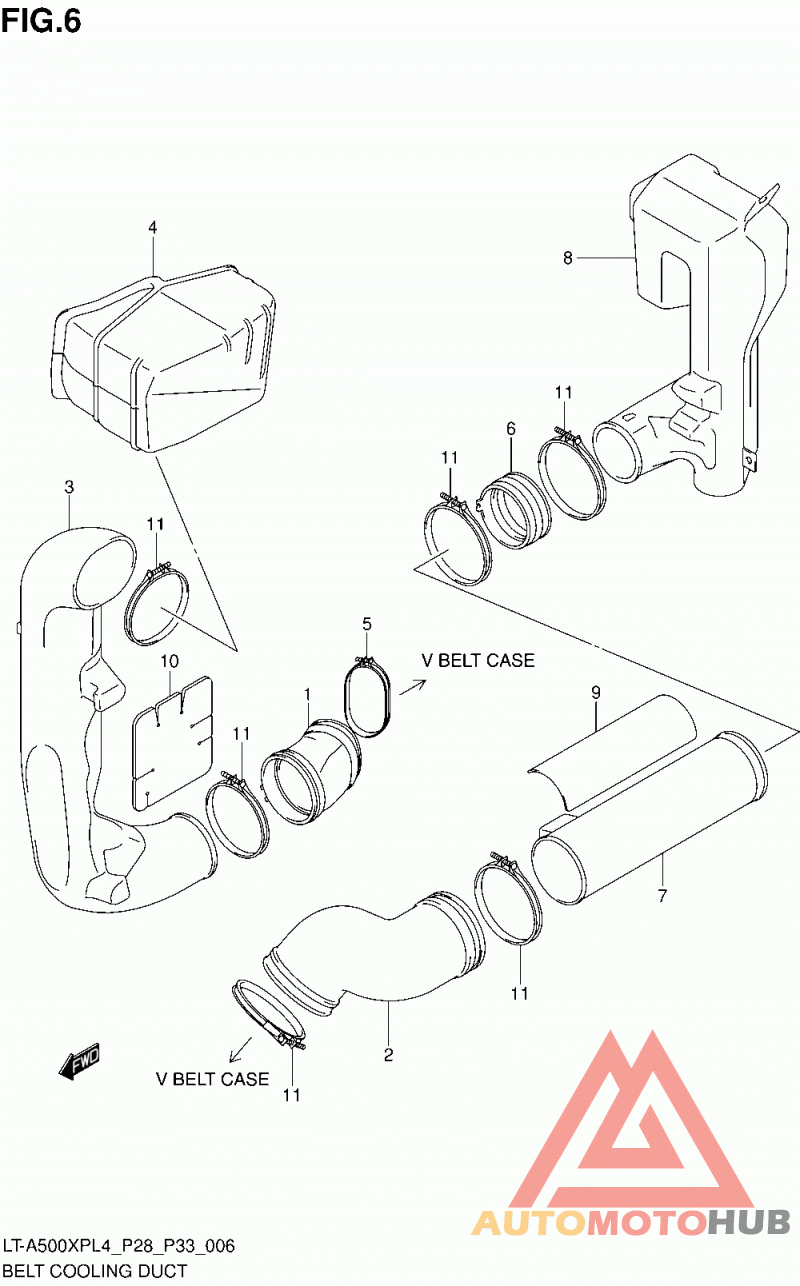 FIG.6

4

8

11

6

11

3

11

5

V BELT CASE

10

1

9

11

7

11

2

FWD

V BELT CASE

11

AUTOMOTOHUB

LT-A500XPL4_P28_P33_006
BELT COOLING DUCT